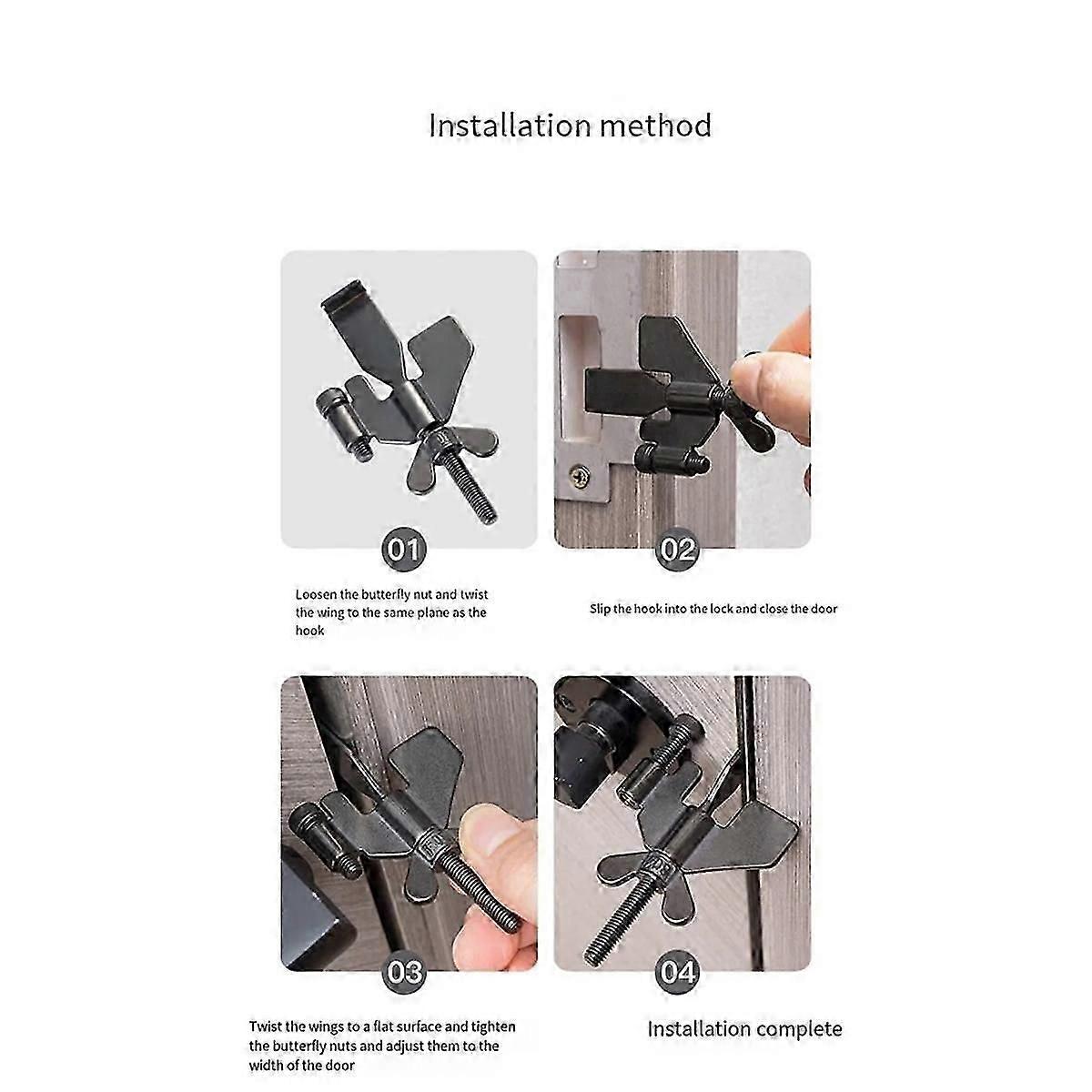 Installation method

01

Loosen the butterfly nut and twist the wing to the same plane as the hook

02

Slip the hook into the lock and close the door

03

Twist the wings to a flat surface and tighten the butterfly nuts and adjust them to the width of the door

04

Installation complete