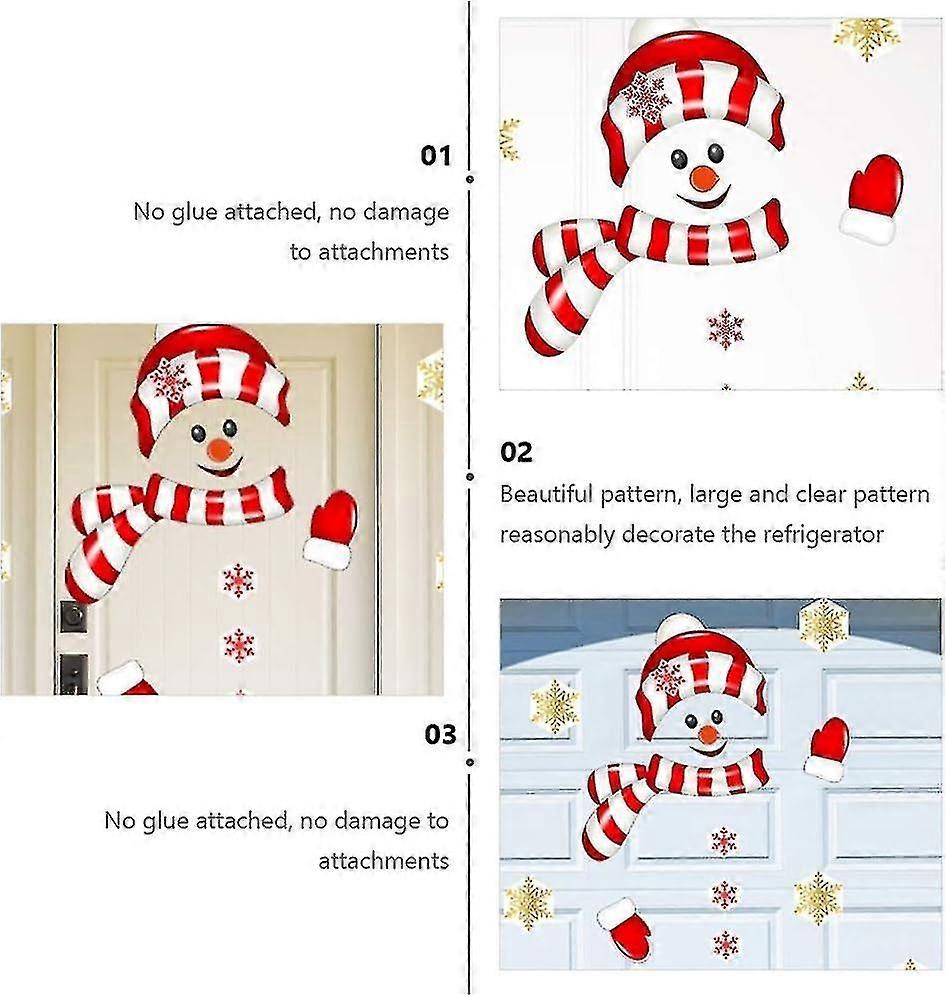 01

No glue attached, no damage to attachments

02

Beautiful pattern, large and clear pattern reasonably decorate the refrigerator

03

No glue attached, no damage to attachments