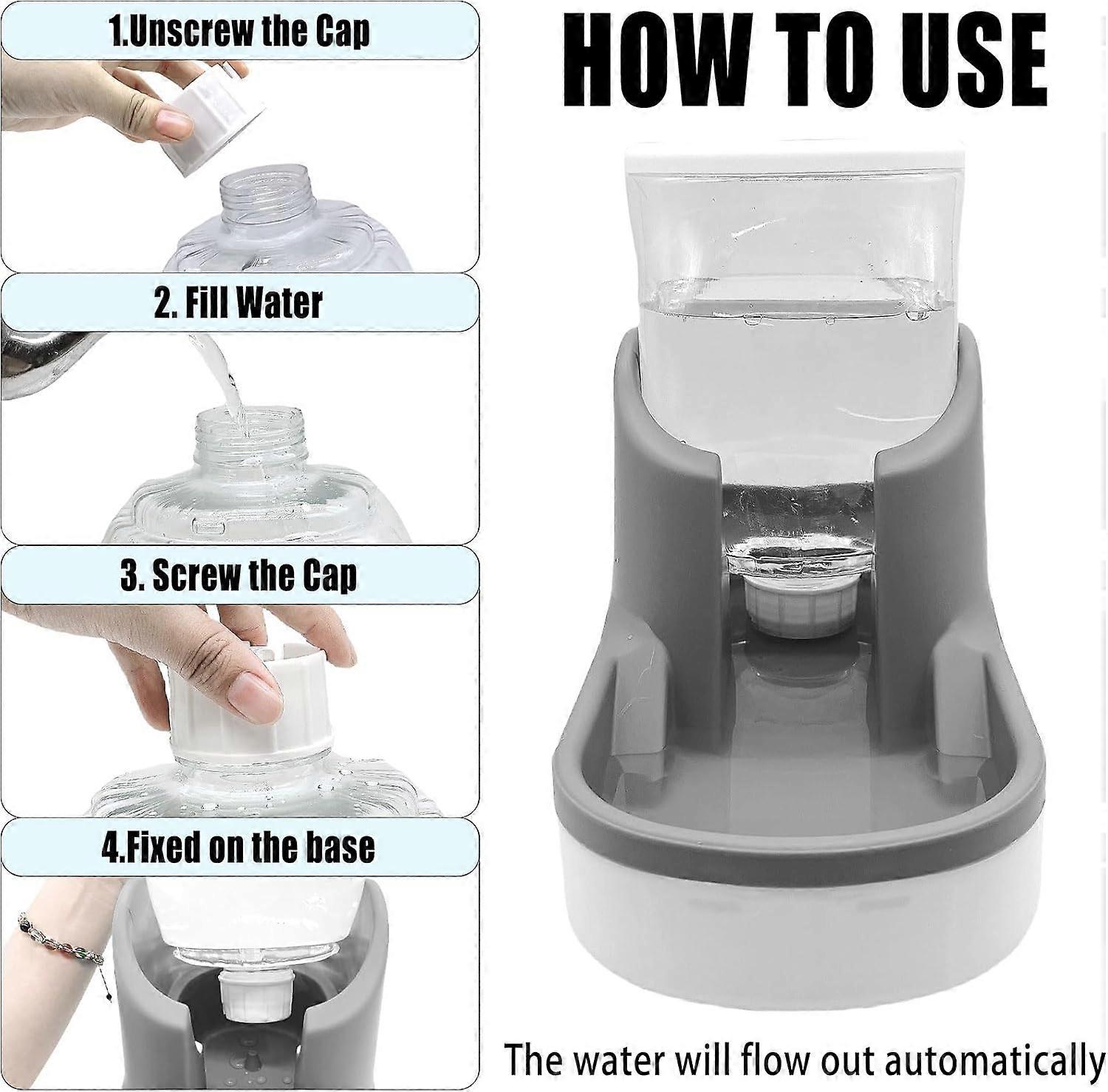 1.Unscrew the Cap

2. Fill Water

3. Screw the Cap

4.Fixed on the base

HOW TO USE

The water will flow out automatically