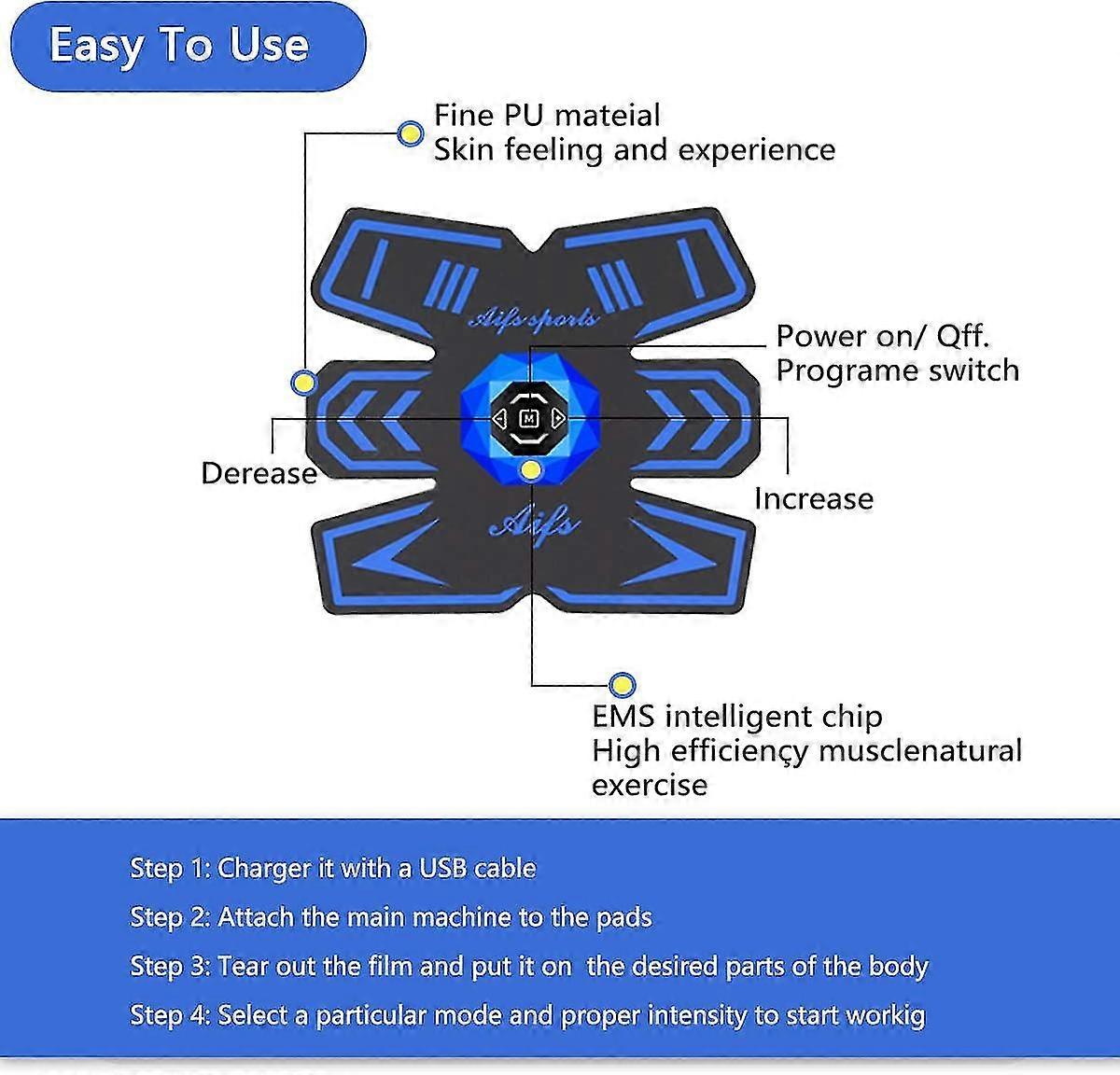 Easy To Use

Fine PU mateial
Skin feeling and experience

Aifs sports

Power on/ Qff.
Programe switch

M

Derease

Increase

Aifs

EMS intelligent chip
High efficiençy musclenatural exercise

Step 1: Charger it with a USB cable
Step 2: Attach the main machine to the pads
Step 3: Tear out the film and put it on the desired parts of the body
Step 4: Select a particular mode and proper intensity to start workig