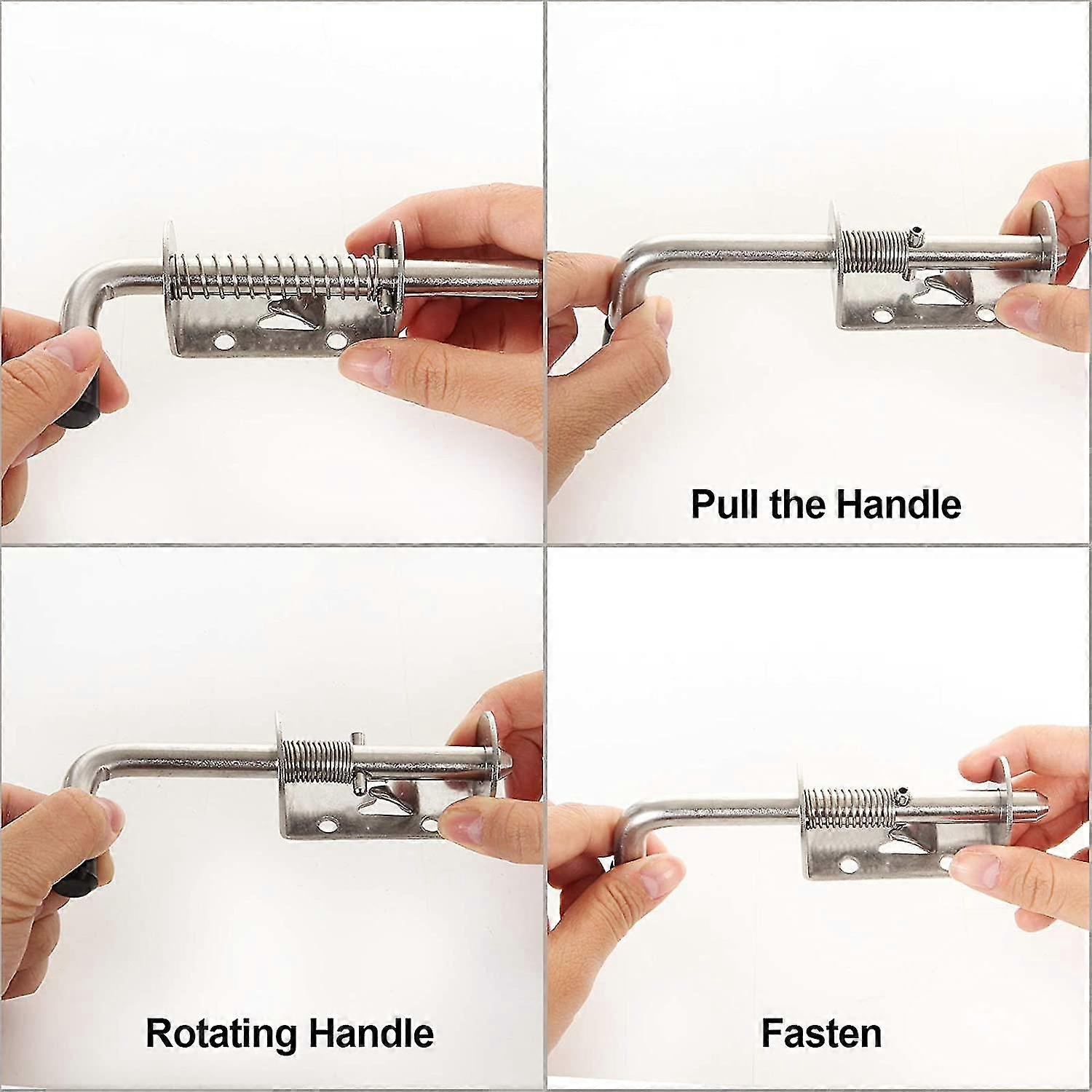 Pull the Handle

Rotating Handle

Fasten