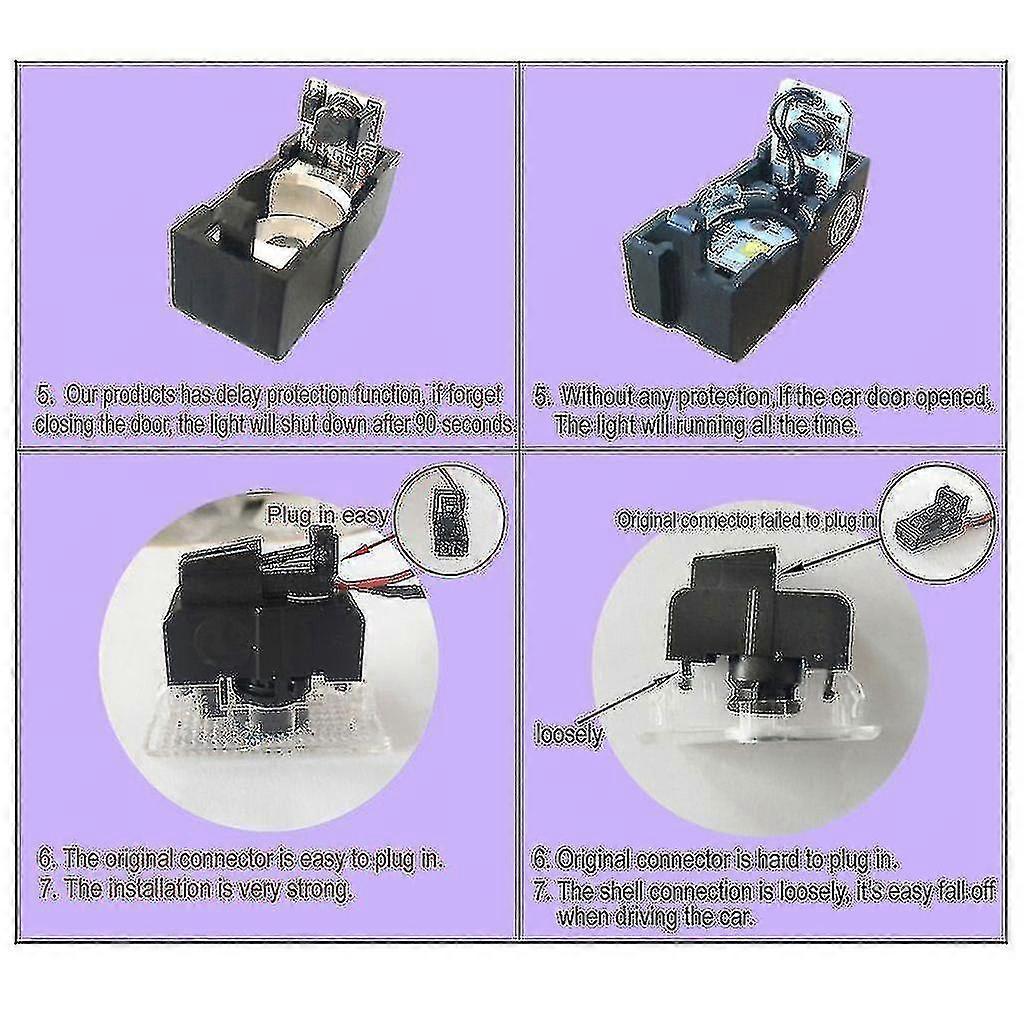 5. Our products has delay protection function, if forget closing the door, the light will shut down after 90 seconds.

5. Without any protection, If the car door opened, The light will running all the time.

Plug in easy

6. The original connector is easy to plug in.
7. The installation is very strong.

Original connector failed to plug in

loosely

6. Original connector is hard to plug in.
7. The shell connection is loosely, it's easy fall off when driving the car.