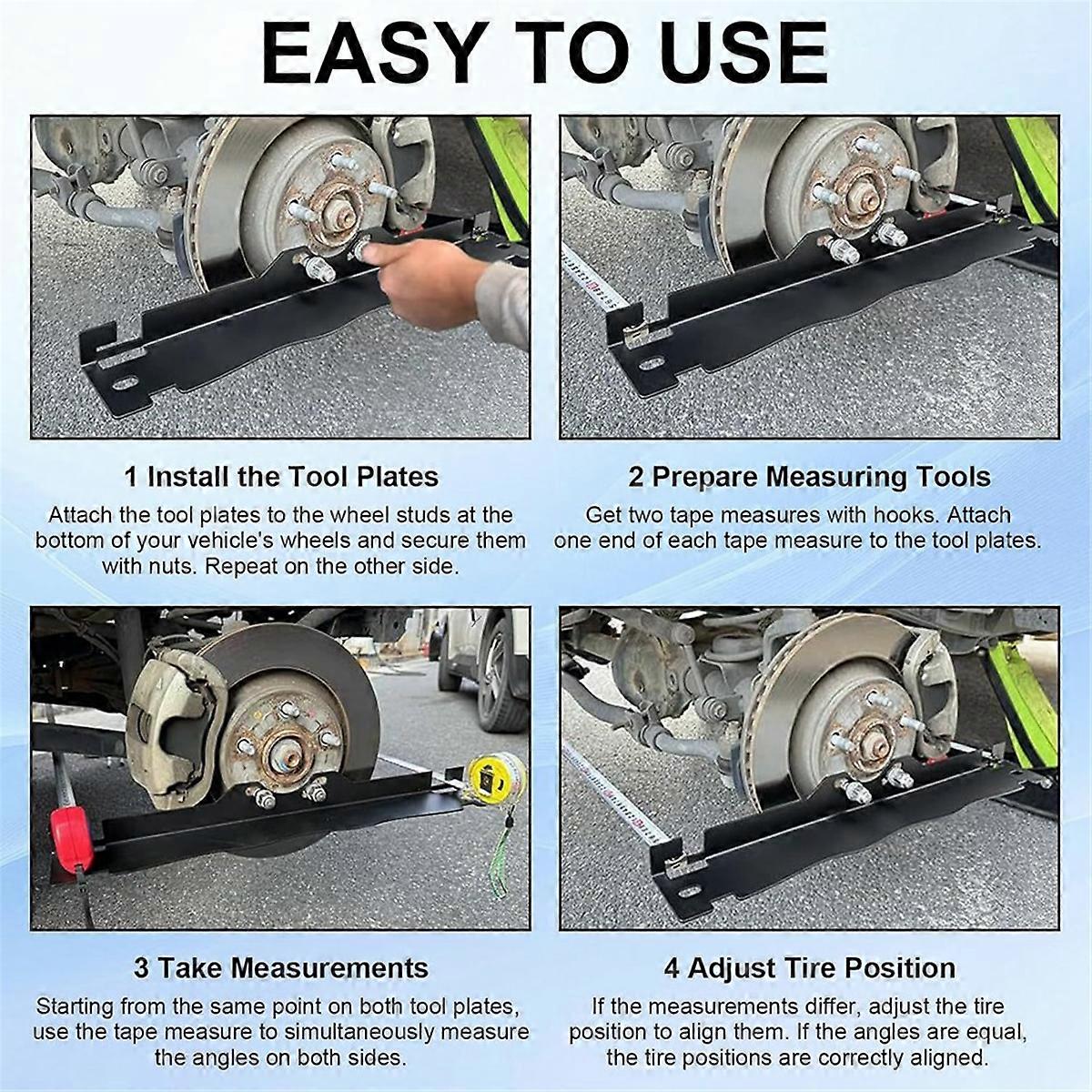 EASY TO USE

1 Install the Tool Plates

Attach the tool plates to the wheel studs at the bottom of your vehicle's wheels and secure them with nuts. Repeat on the other side.

2 Prepare Measuring Tools

Get two tape measures with hooks. Attach one end of each tape measure to the tool plates.

3 Take Measurements

Starting from the same point on both tool plates, use the tape measure to simultaneously measure the angles on both sides.

4 Adjust Tire Position

If the measurements differ, adjust the tire position to align them. If the angles are equal, the tire positions are correctly aligned.