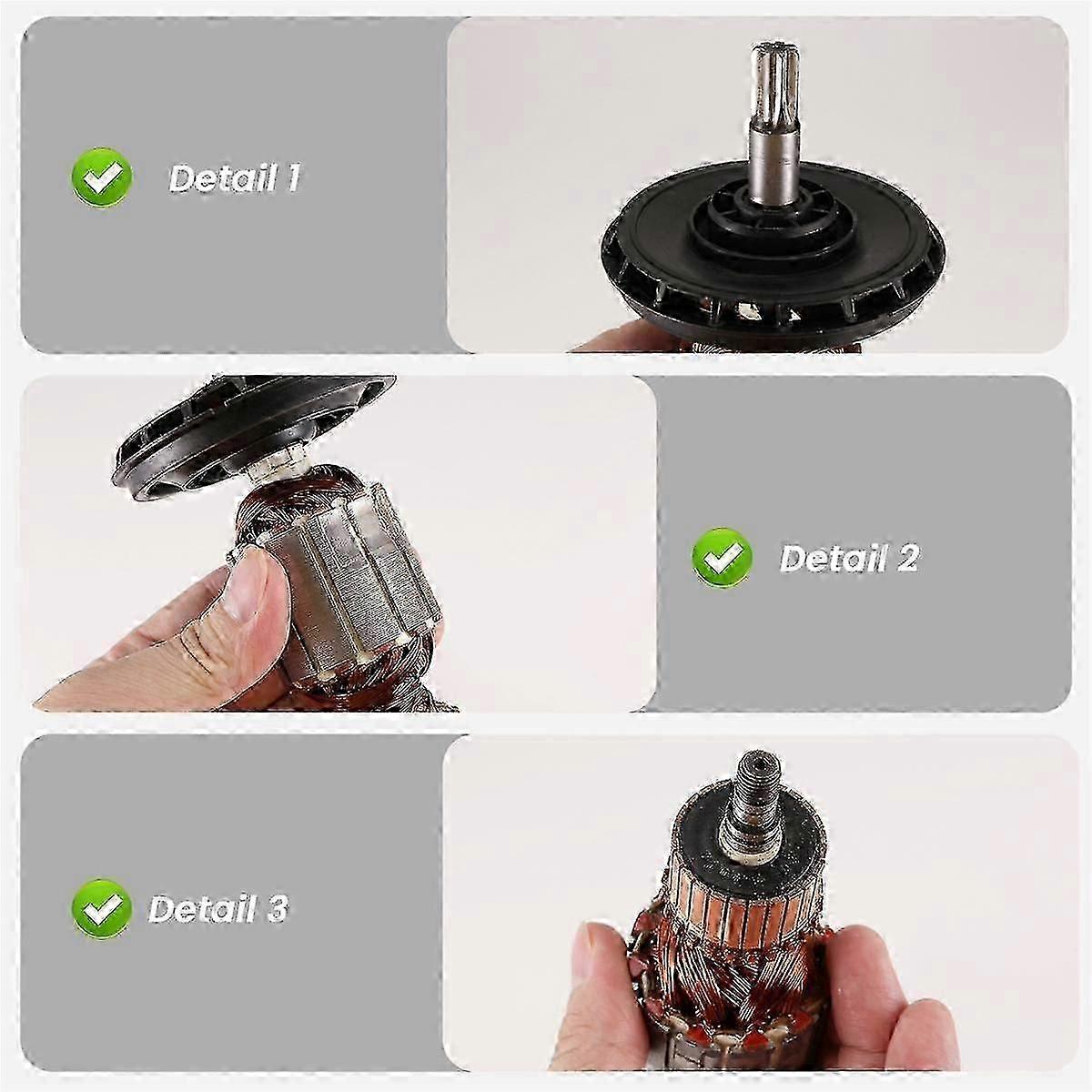 Detail 1

Detail 2

Detail 3