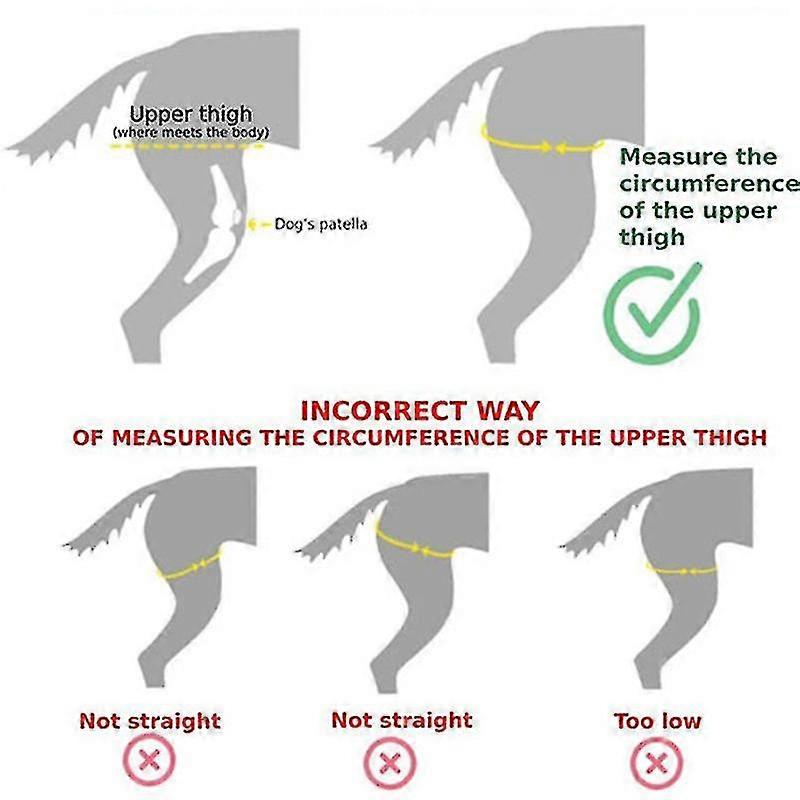 Upper thigh
(where meets the body)

Dog's patella

Measure the circumference of the upper thigh

INCORRECT WAY
OF MEASURING THE CIRCUMFERENCE OF THE UPPER THIGH

Not straight

Not straight

Too low