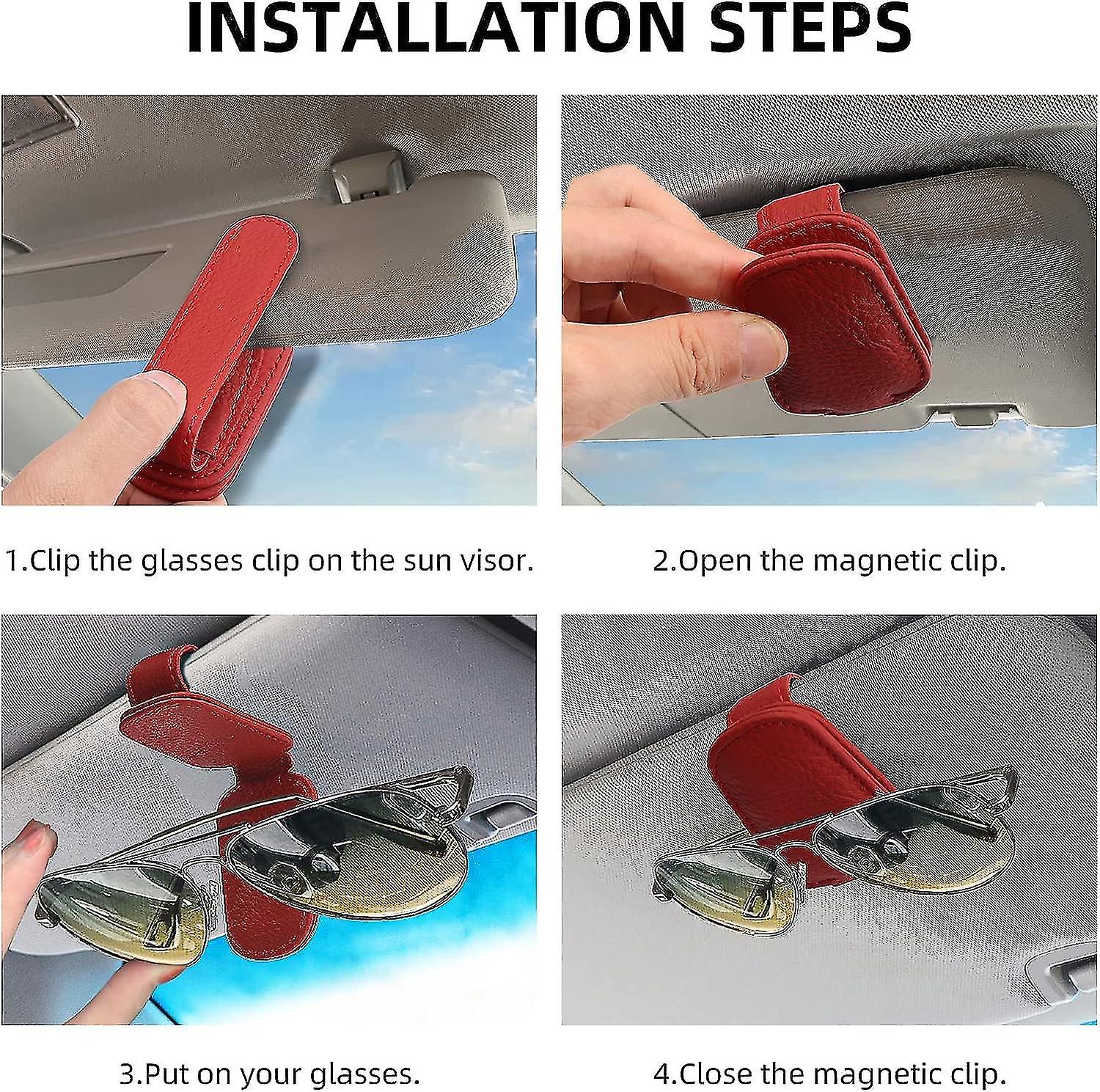 INSTALLATION STEPS

1.Clip the glasses clip on the sun visor.

2.Open the magnetic clip.

3.Put on your glasses.

4.Close the magnetic clip.