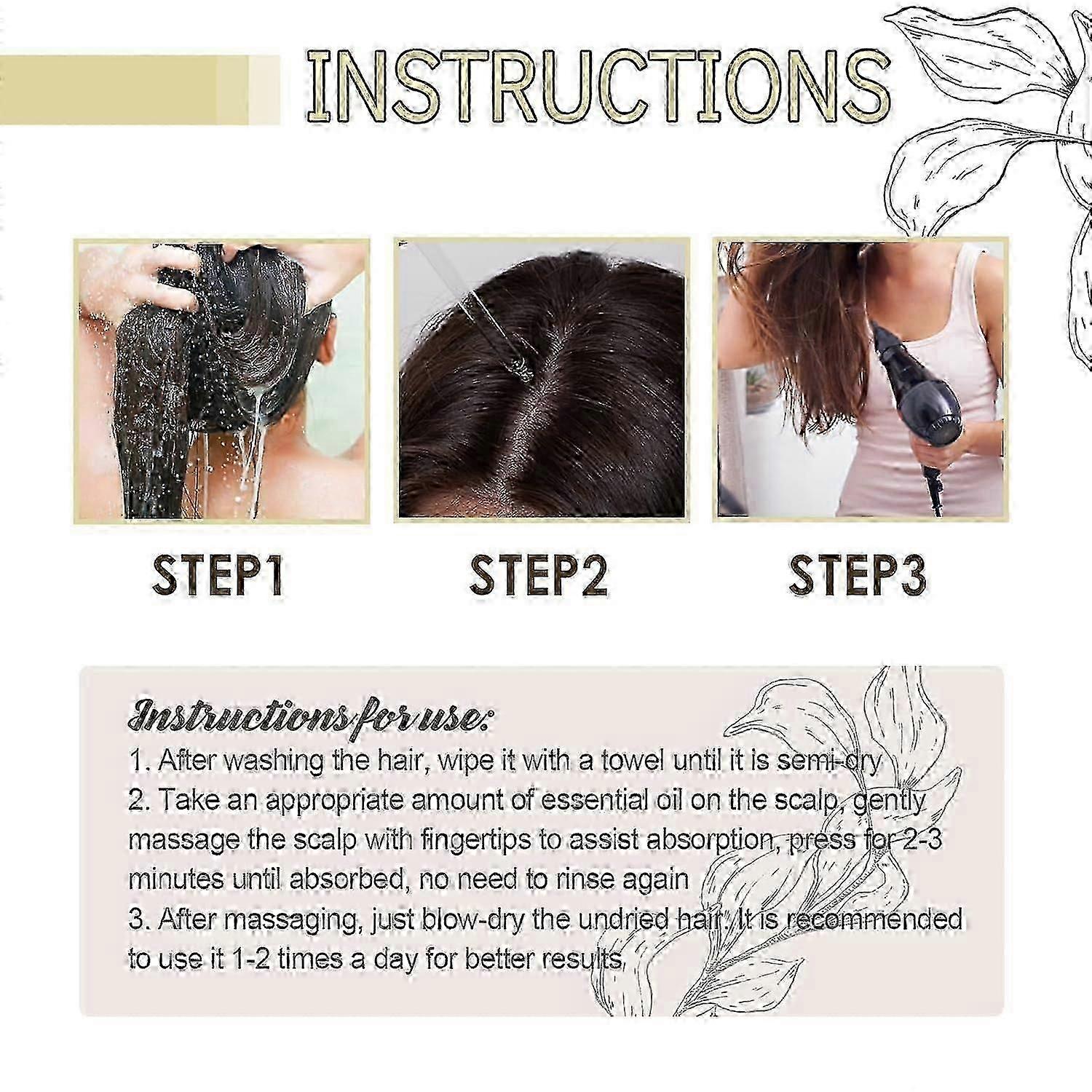 INSTRUCTIONS

STEP1

STEP2

STEP3

Instructions for use:
1. After washing the hair, wipe it with a towel until it is semi-dry
2. Take an appropriate amount of essential oil on the scalp, gently massage the scalp with fingertips to assist absorption, press for 2-3 minutes until absorbed, no need to rinse again
3. After massaging, just blow-dry the undried hair. It is recommended to use it 1-2 times a day for better results.