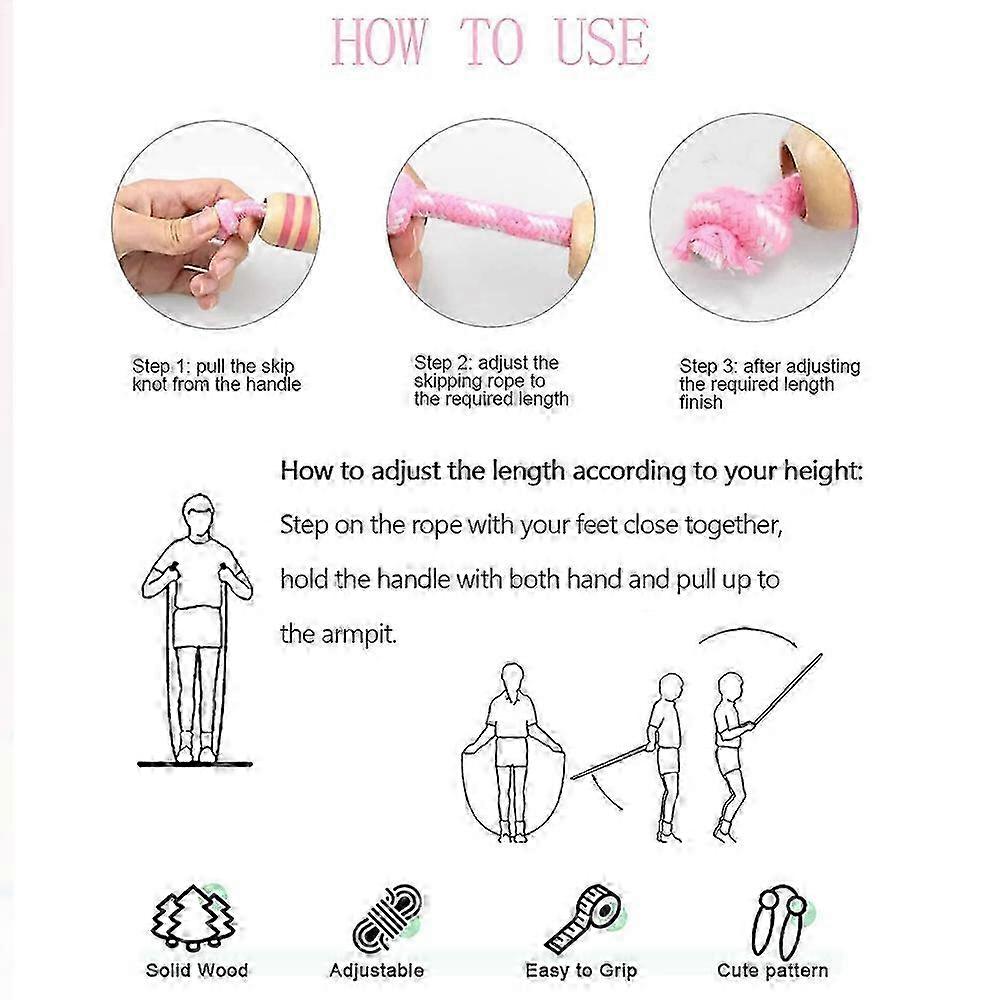 HOW TO USE

Step 1: pull the skip knot from the handle

Step 2: adjust the skipping rope to the required length

Step 3: after adjusting the required length finish

How to adjust the length according to your height:

Step on the rope with your feet close together, hold the handle with both hand and pull up to the armpit.

Solid Wood

Adjustable

Easy to Grip

Cute pattern