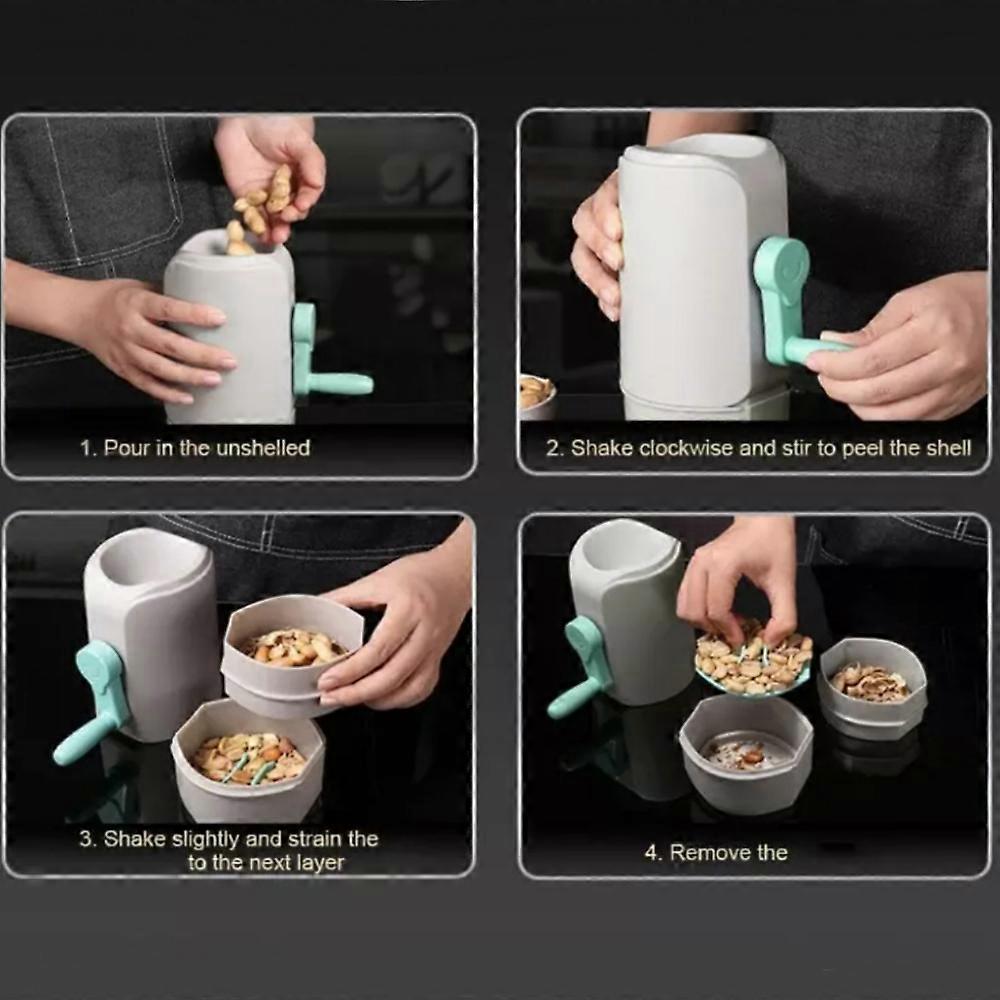 1. Pour in the unshelled

2. Shake clockwise and stir to peel the shell

3. Shake slightly and strain the to the next layer

4. Remove the