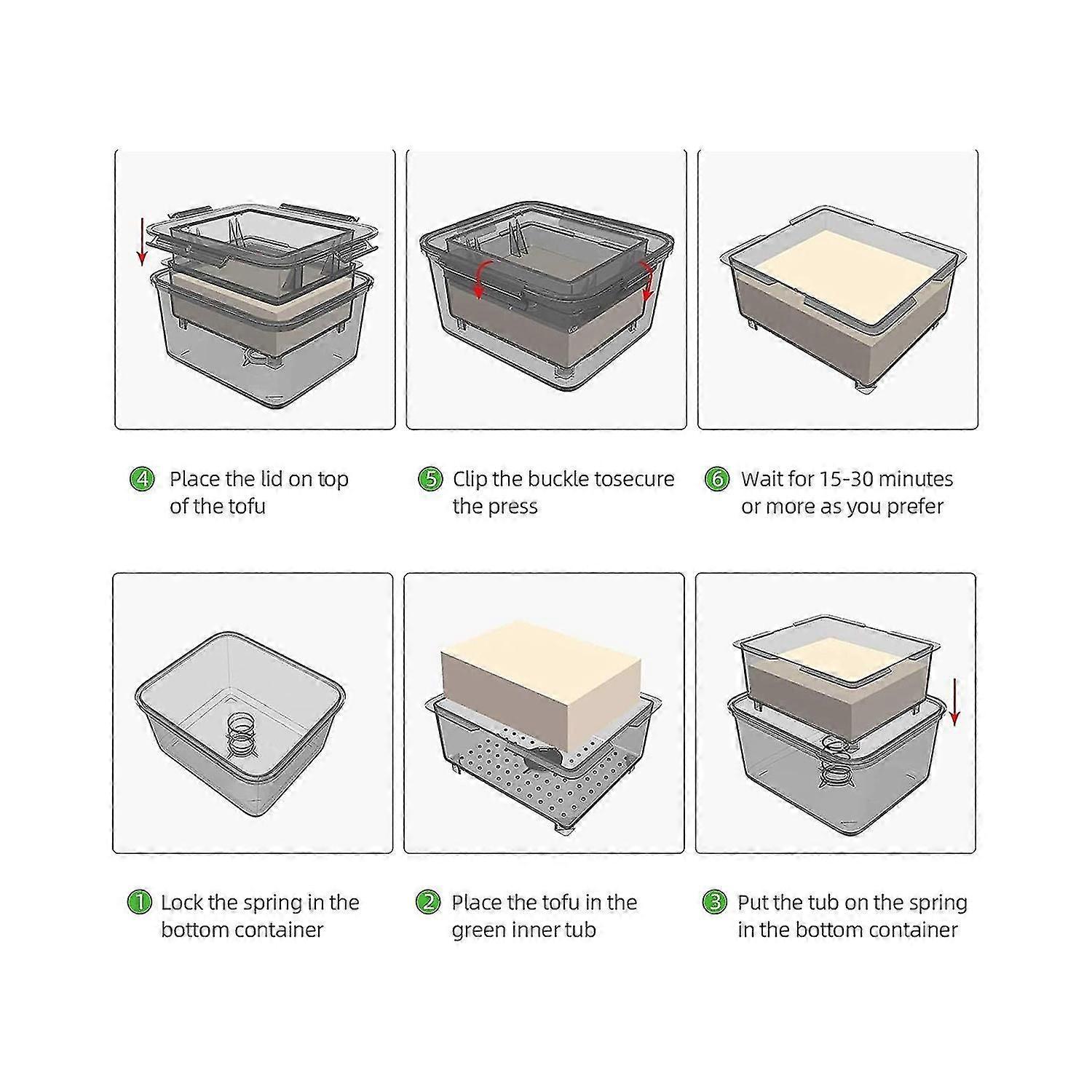 4 Place the lid on top of the tofu

5 Clip the buckle tosecure the press

6 Wait for 15-30 minutes or more as you prefer

1 Lock the spring in the bottom container

2 Place the tofu in the green inner tub

3 Put the tub on the spring in the bottom container