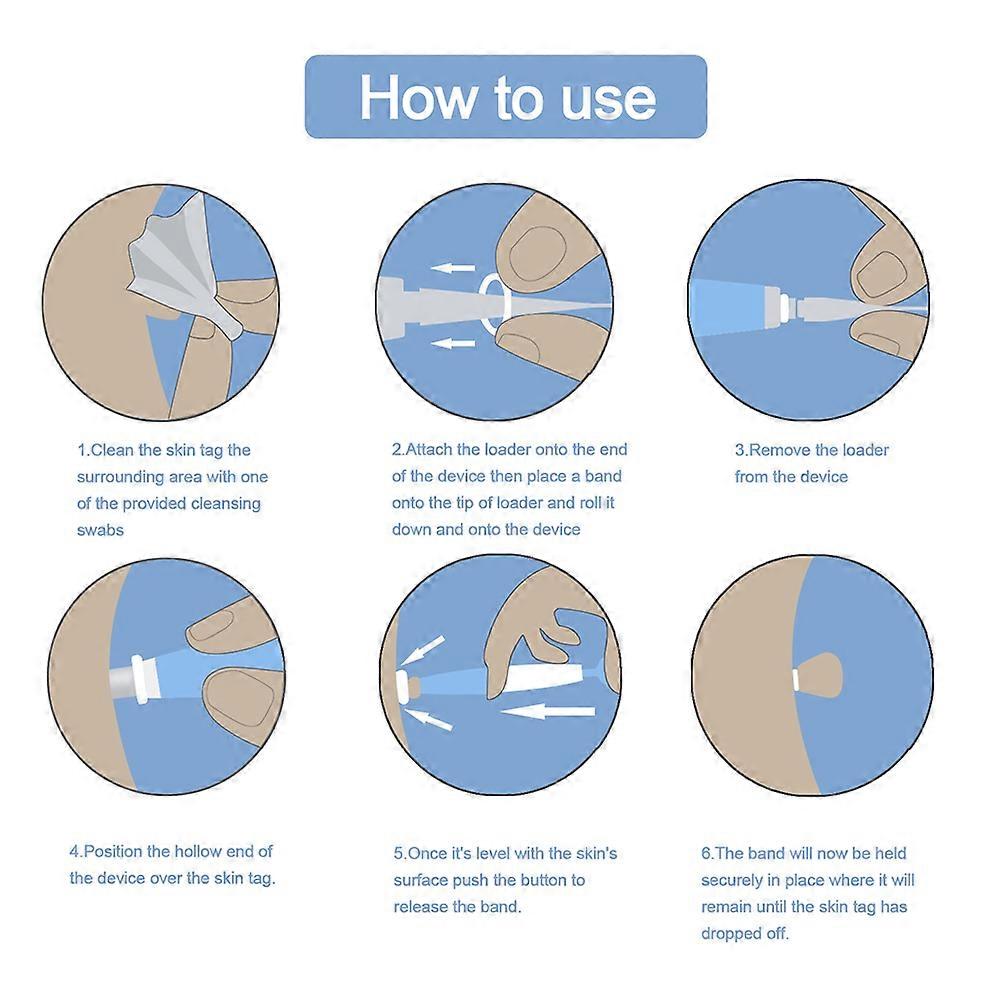 How to use

1.Clean the skin tag the surrounding area with one of the provided cleansing swabs

2.Attach the loader onto the end of the device then place a band onto the tip of loader and roll it down and onto the device

3.Remove the loader from the device

4.Position the hollow end of the device over the skin tag.

5.Once it's level with the skin's surface push the button to release the band.

6.The band will now be held securely in place where it will remain until the skin tag has dropped off.