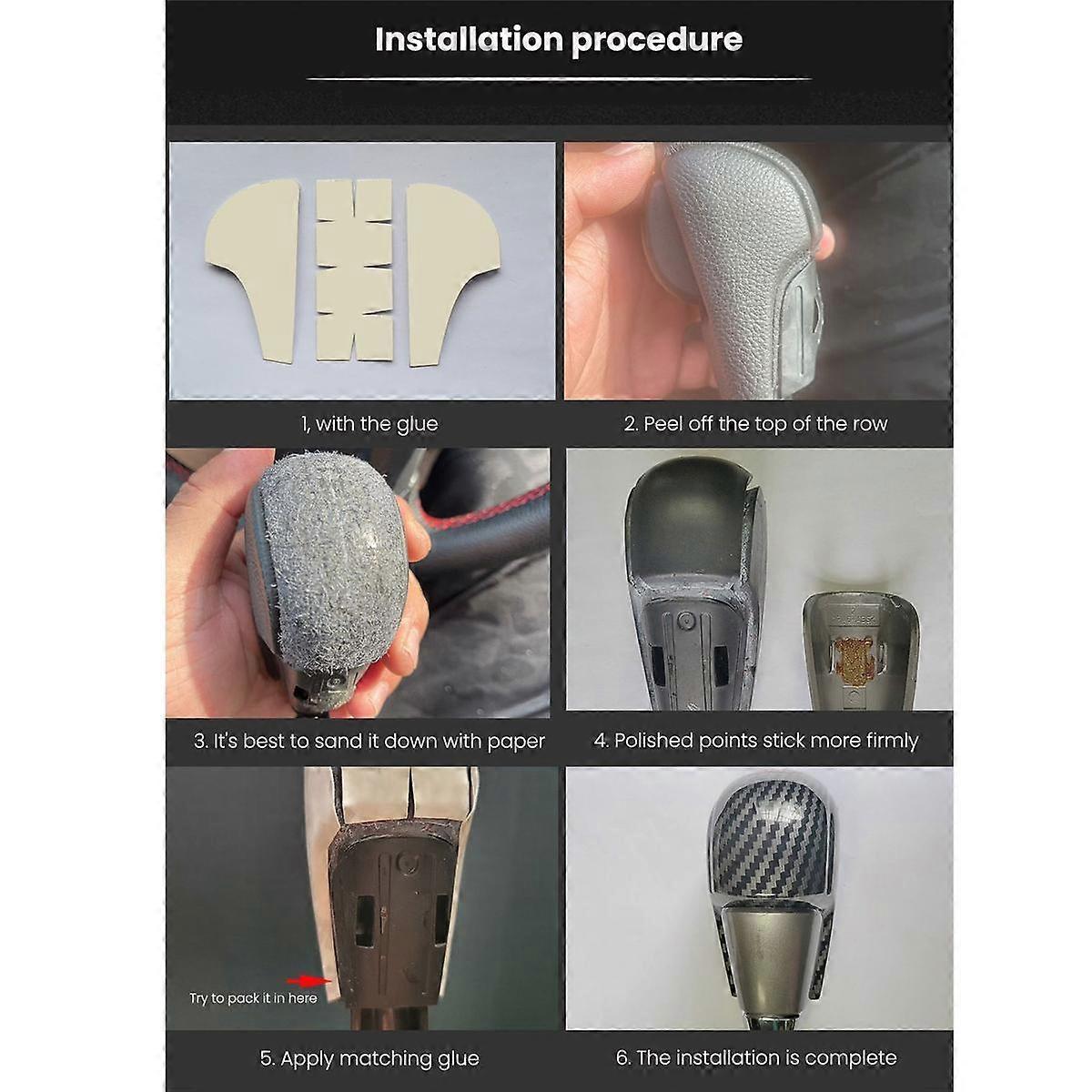 Installation procedure

1, with the glue

2. Peel off the top of the row

3. It's best to sand it down with paper

4. Polished points stick more firmly

Try to pack it in here

5. Apply matching glue

6. The installation is complete