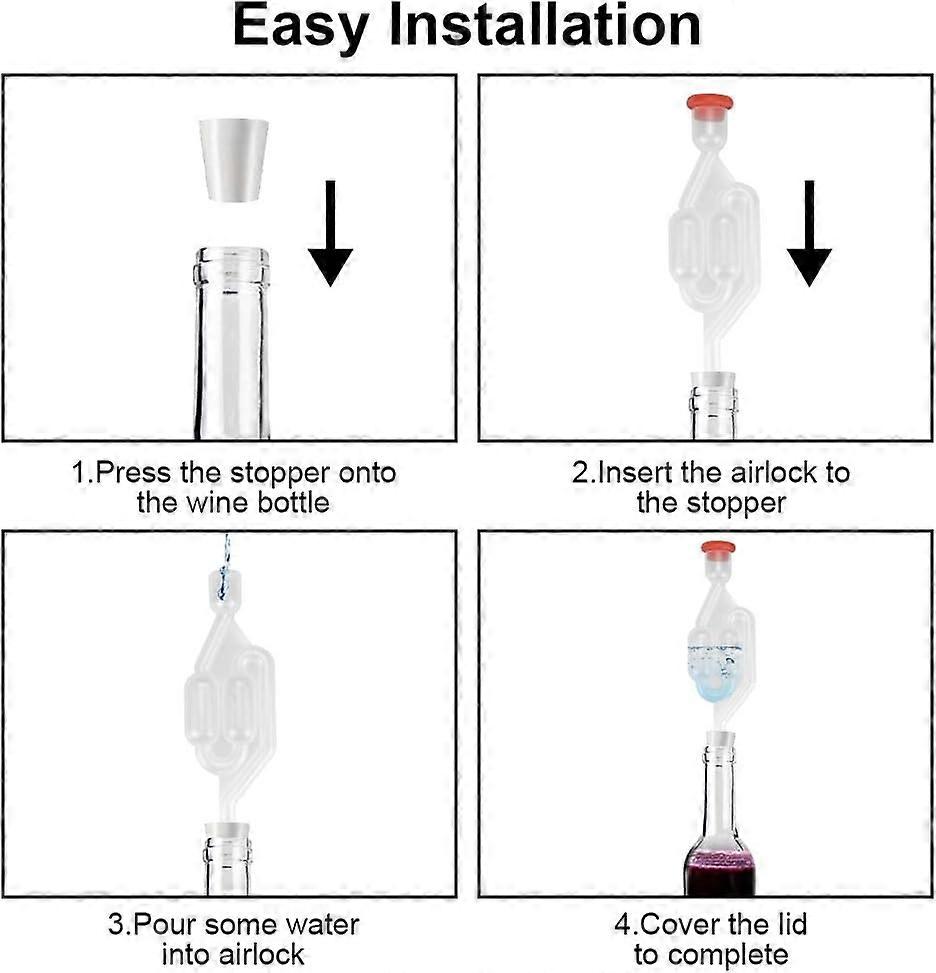 Easy Installation

1.Press the stopper onto the wine bottle

2.Insert the airlock to the stopper

3.Pour some water into airlock

4.Cover the lid to complete