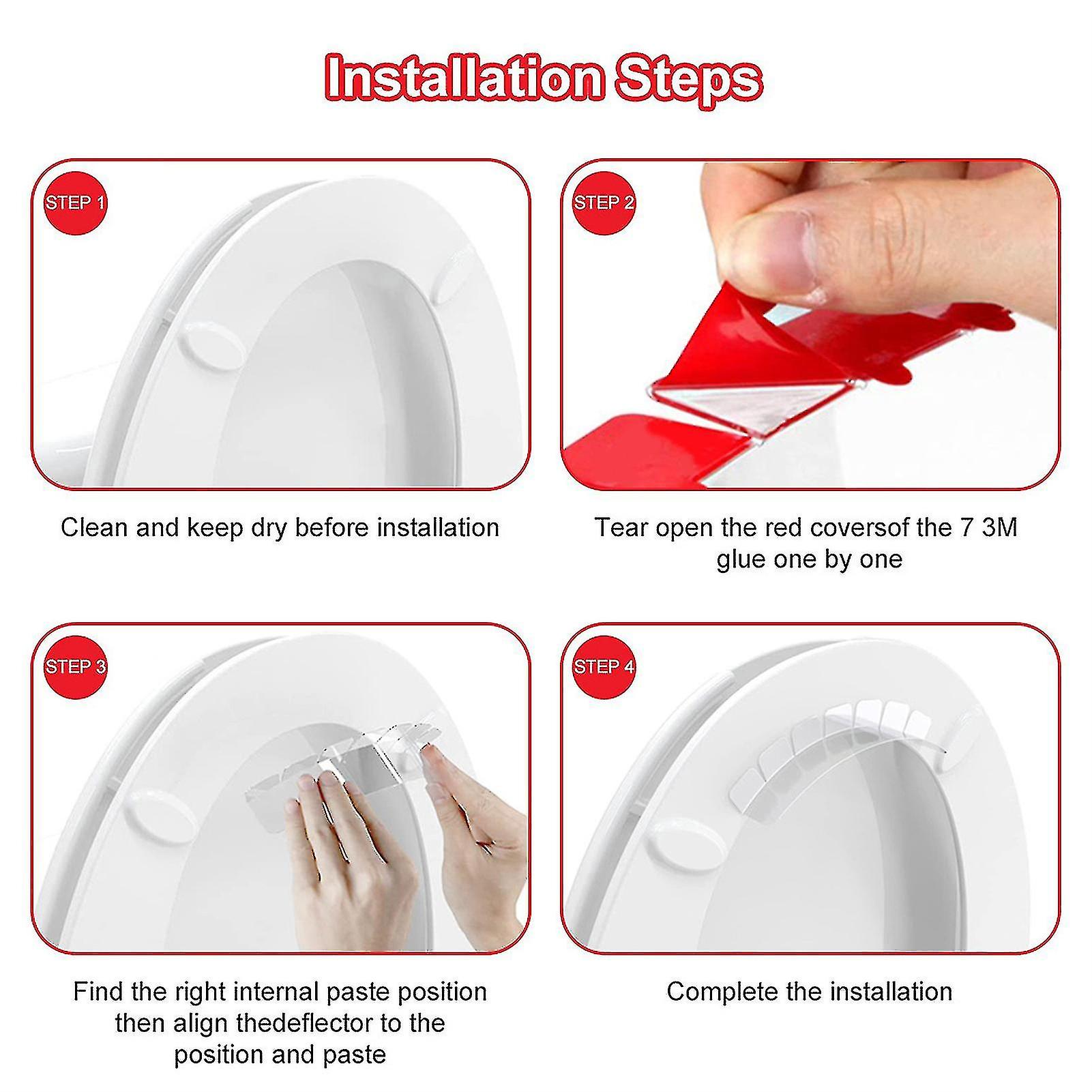 Installation Steps

STEP 1

Clean and keep dry before installation

STEP 2

Tear open the red coversof the 7 3M glue one by one

STEP 3

Find the right internal paste position then align thedeflector to the position and paste

STEP 4

Complete the installation