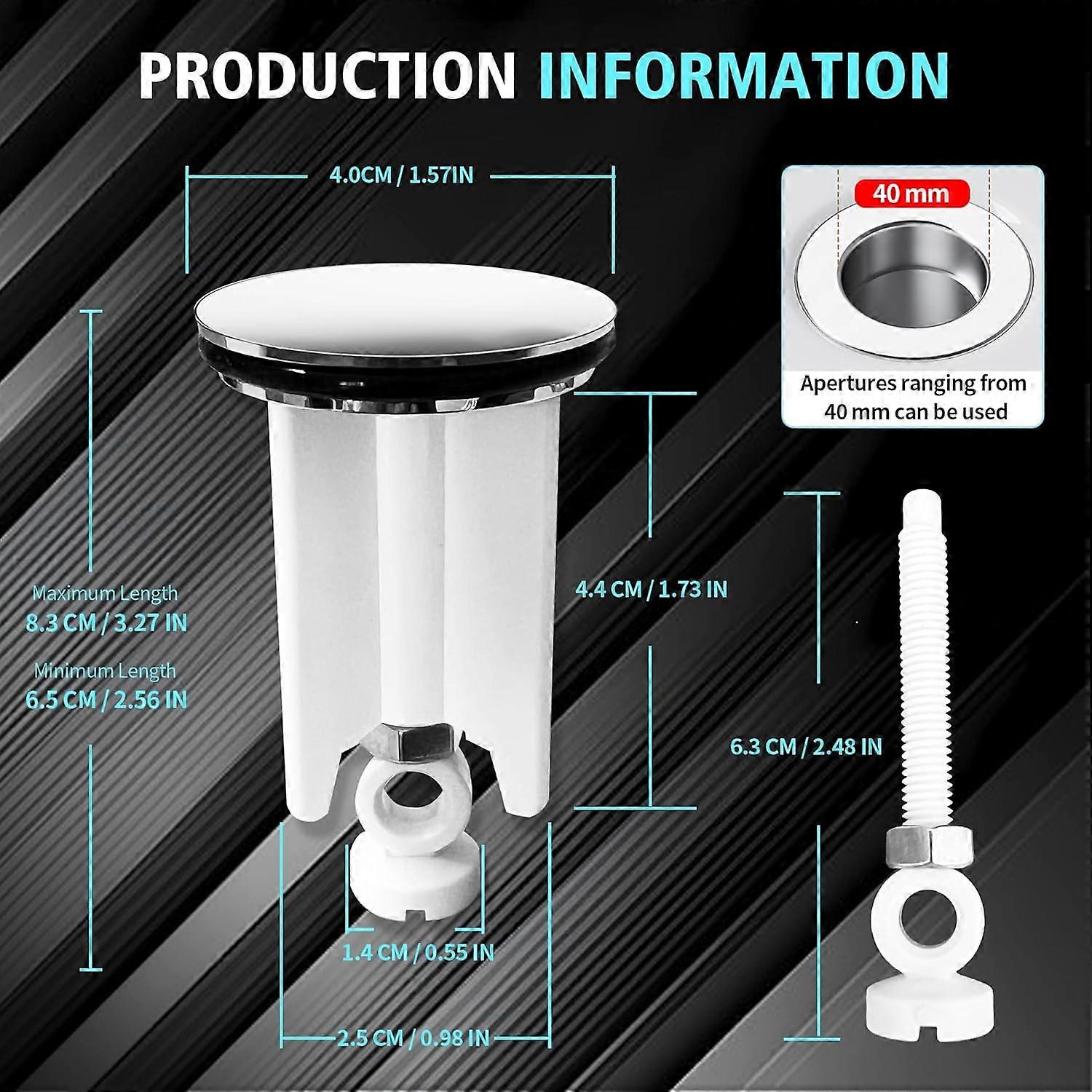 PRODUCTION INFORMATION

4.0CM / 1.57IN

40 mm

Apertures ranging from 40 mm can be used

Maximum Length
8.3 CM / 3.27 IN

Minimum Length
6.5 CM / 2.56 IN

4.4 CM / 1.73 IN

6.3 CM / 2.48 IN

1.4 CM / 0.55 IN

2.5 CM / 0.98 IN