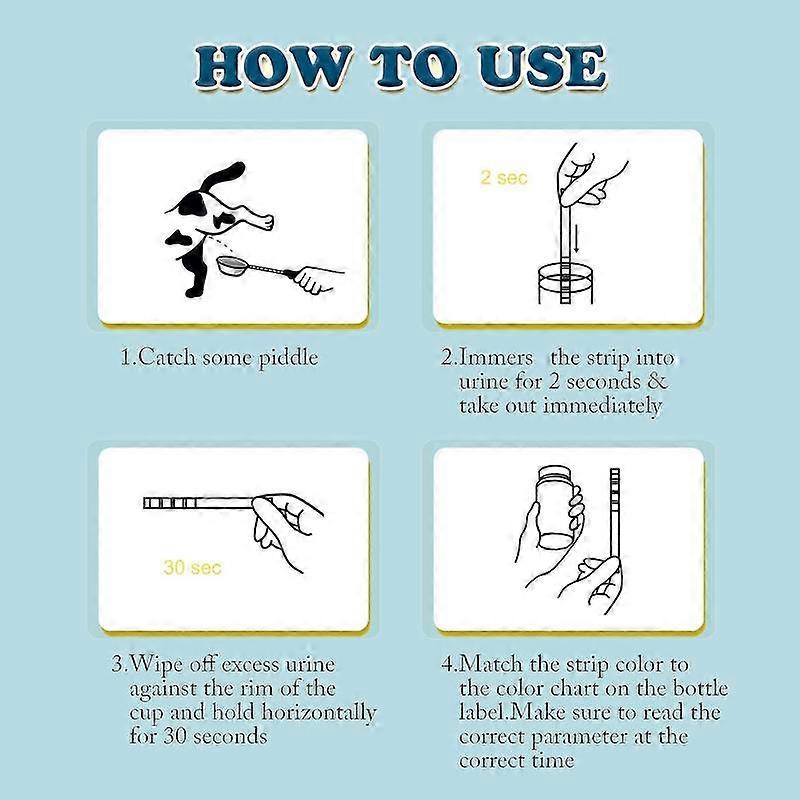 HOW TO USE

1.Catch some piddle

2 sec

2.Immers the strip into urine for 2 seconds & take out immediately

30 sec

3.Wipe off excess urine against the rim of the cup and hold horizontally for 30 seconds

4.Match the strip color to the color chart on the bottle label.Make sure to read the correct parameter at the correct time