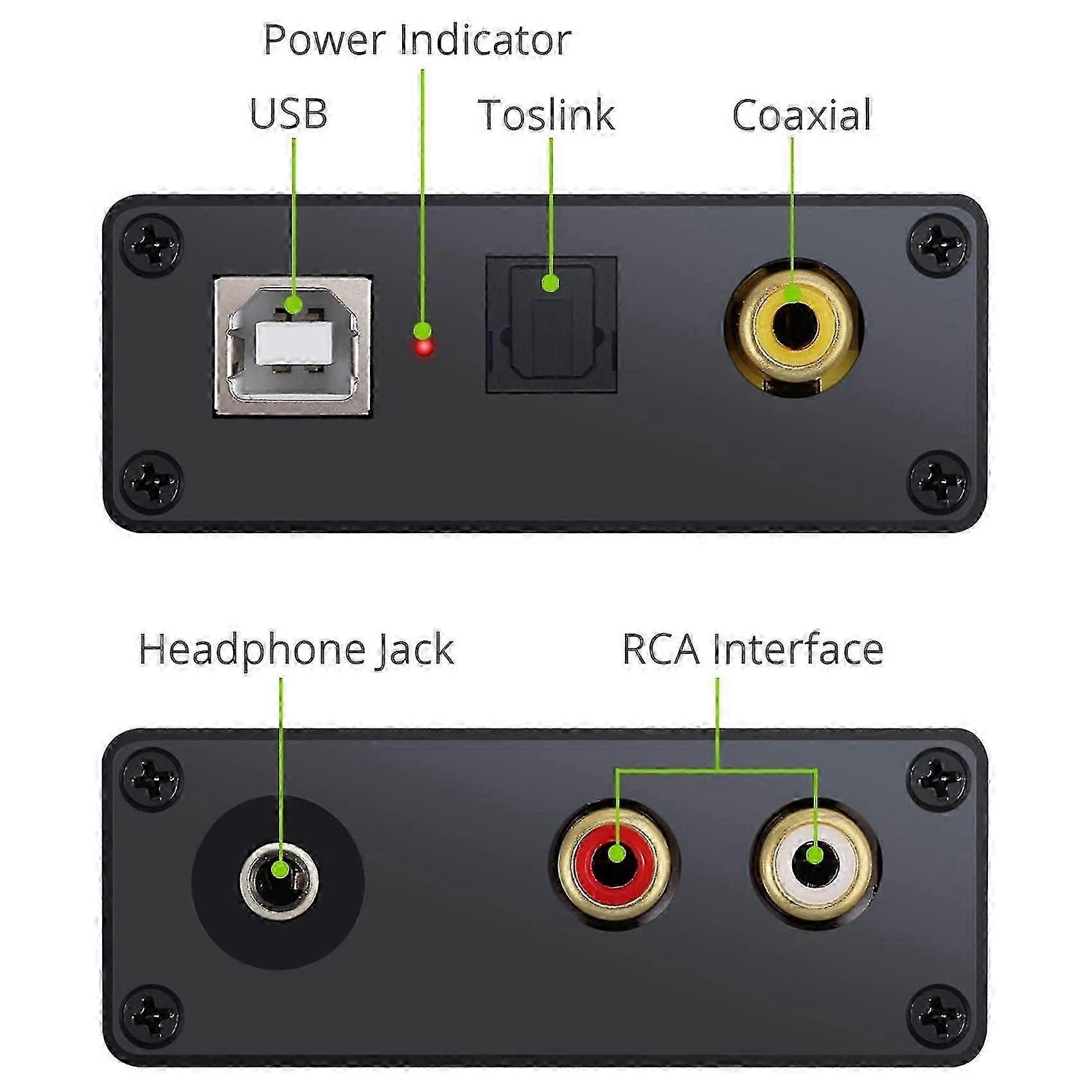 Power Indicator

USB

Toslink

Coaxial

Headphone Jack

RCA Interface