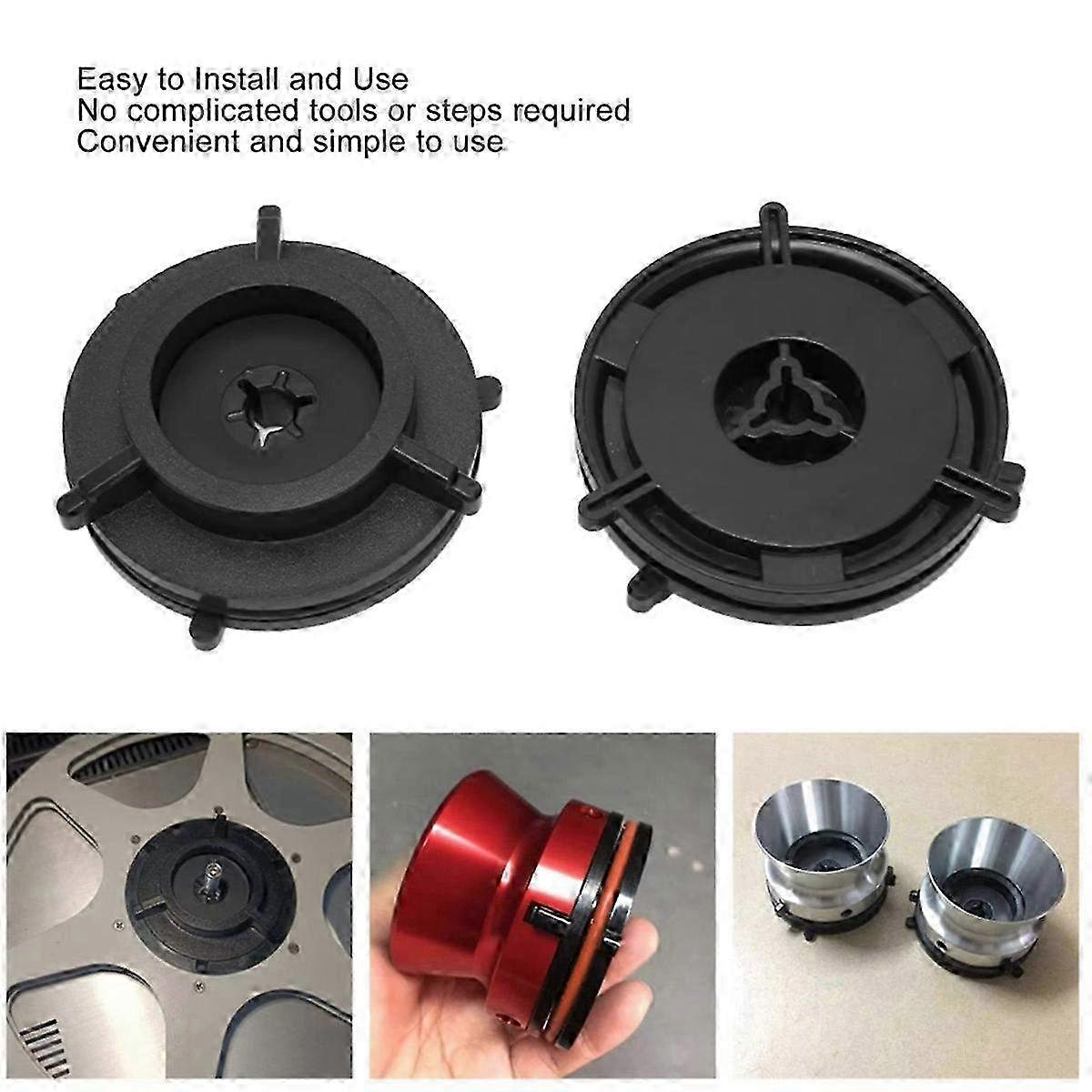 Easy to Install and Use
No complicated tools or steps required
Convenient and simple to use