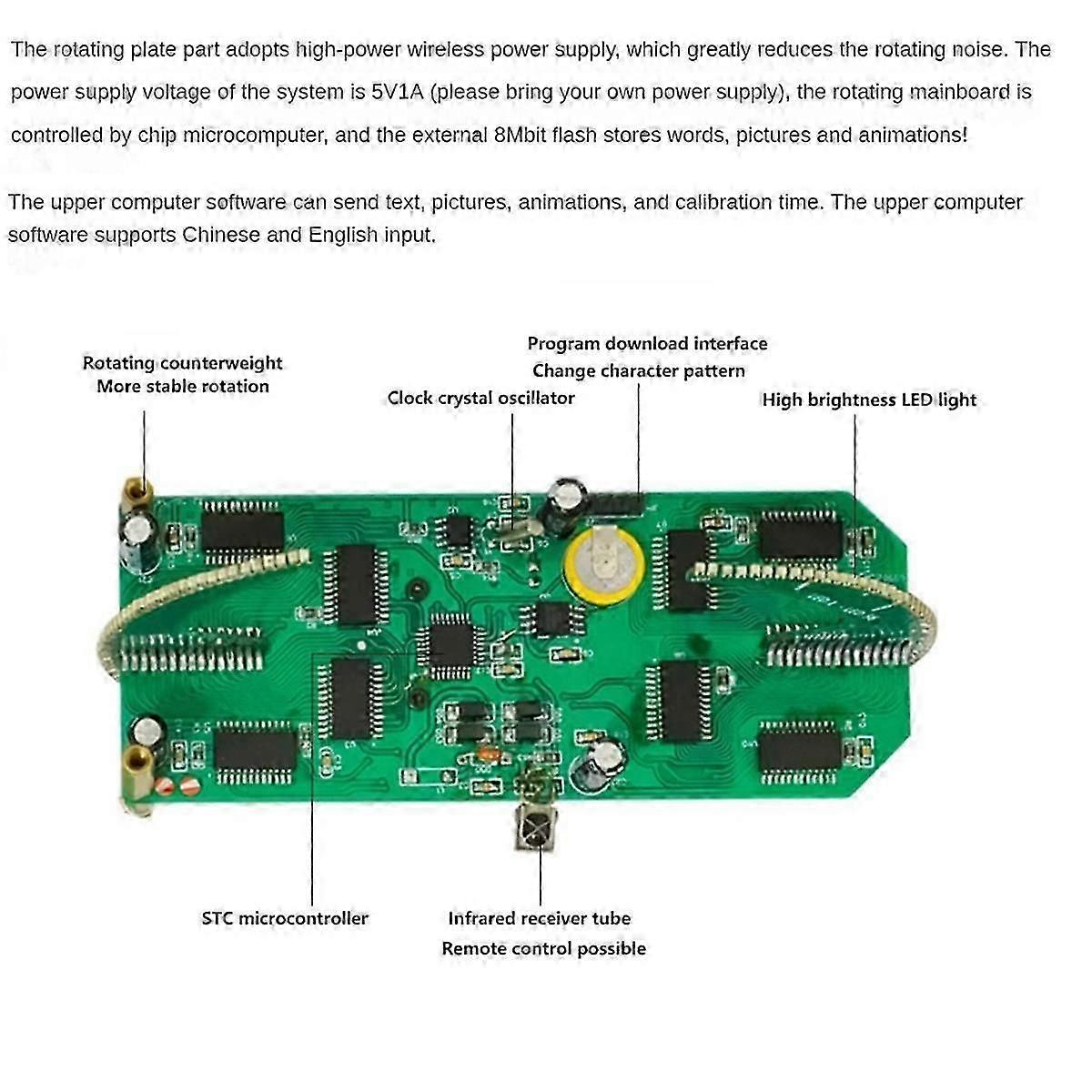 The rotating plate part adopts high-power wireless power supply, which greatly reduces the rotating noise. The power supply voltage of the system is 5V1A (please bring your own power supply), the rotating mainboard is controlled by chip microcomputer, and the external 8Mbit flash stores words, pictures and animations!

The upper computer software can send text, pictures, animations, and calibration time. The upper computer software supports Chinese and English input.

Rotating counterweight
More stable rotation

Program download interface
Change character pattern

Clock crystal oscillator

High brightness LED light

STC microcontroller

Infrared receiver tube
Remote control possible