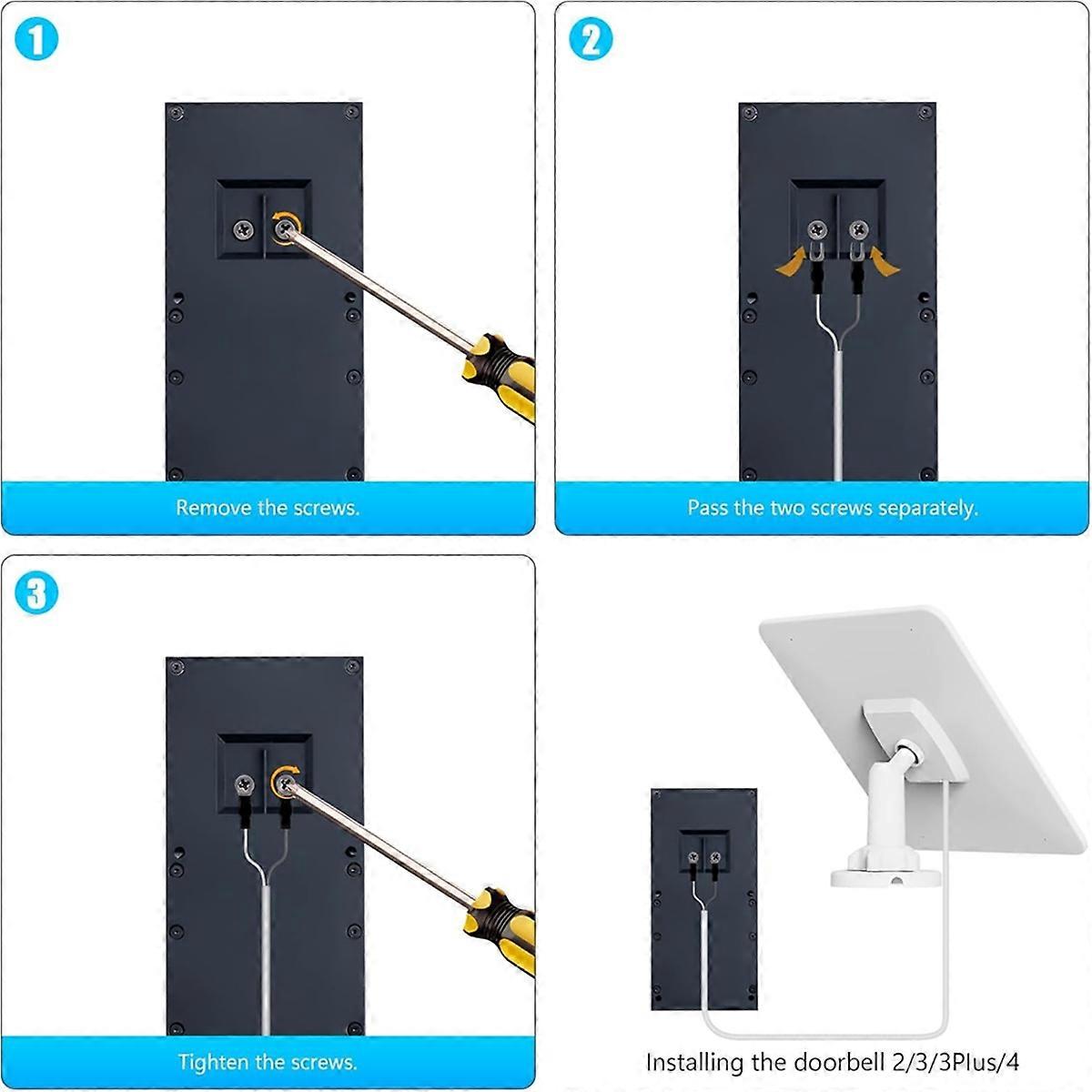 1

Remove the screws.

2

Pass the two screws separately.

3

Tighten the screws.

Installing the doorbell 2/3/3Plus/4