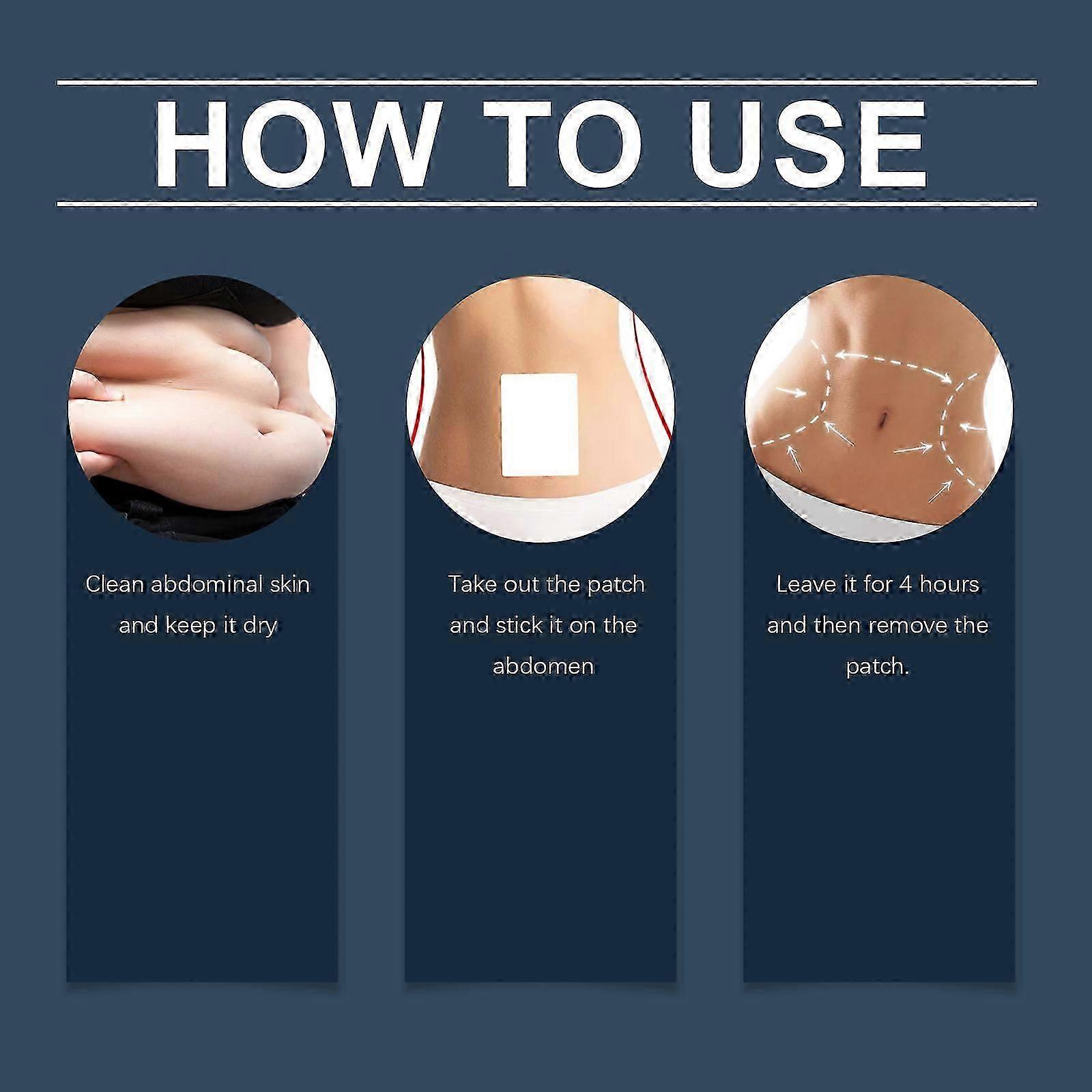 HOW TO USE

Clean abdominal skin and keep it dry

Take out the patch and stick it on the abdomen

Leave it for 4 hours and then remove the patch.