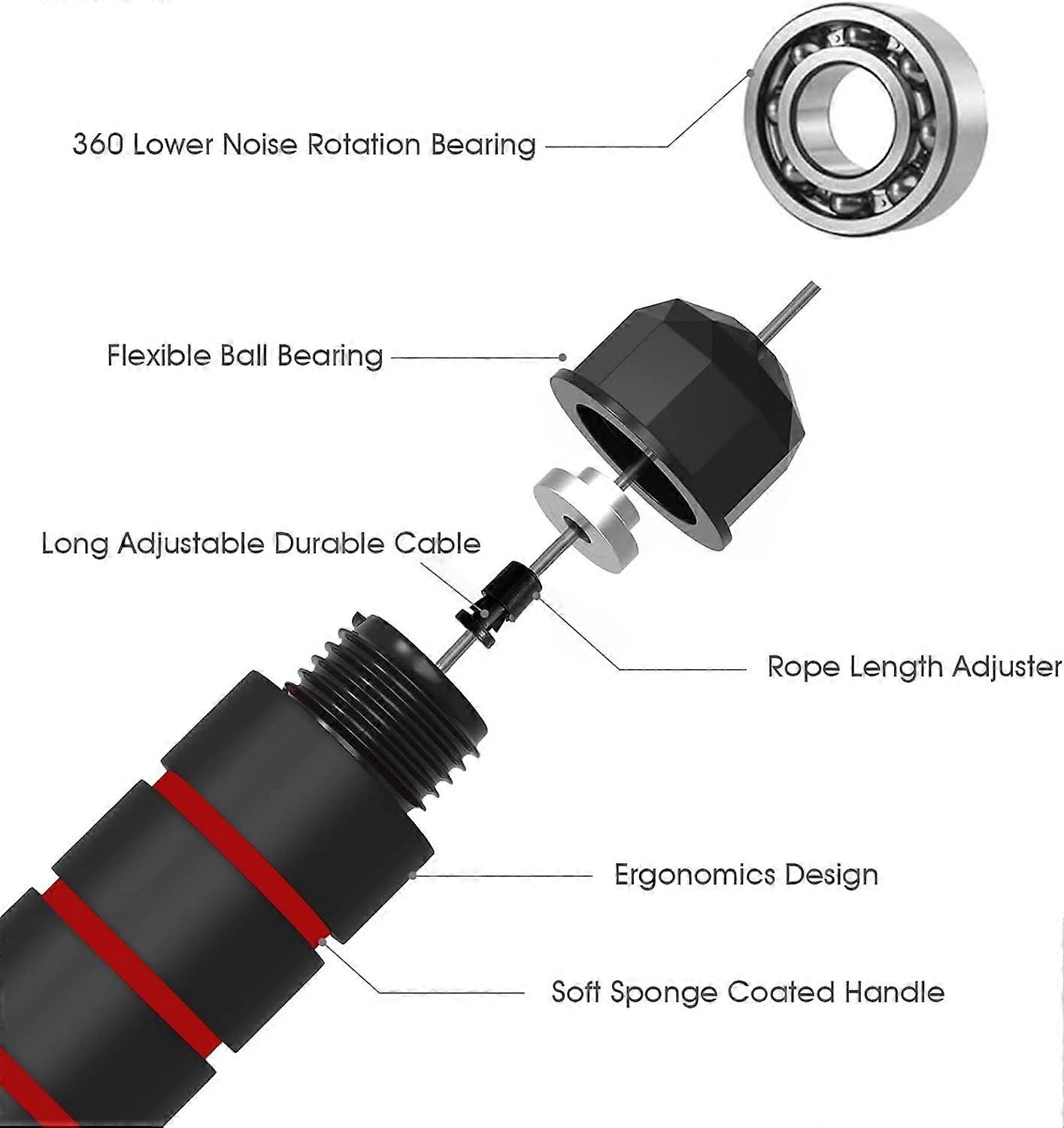 360 Lower Noise Rotation Bearing

Flexible Ball Bearing

Long Adjustable Durable Cable

Rope Length Adjuster

Ergonomics Design

Soft Sponge Coated Handle