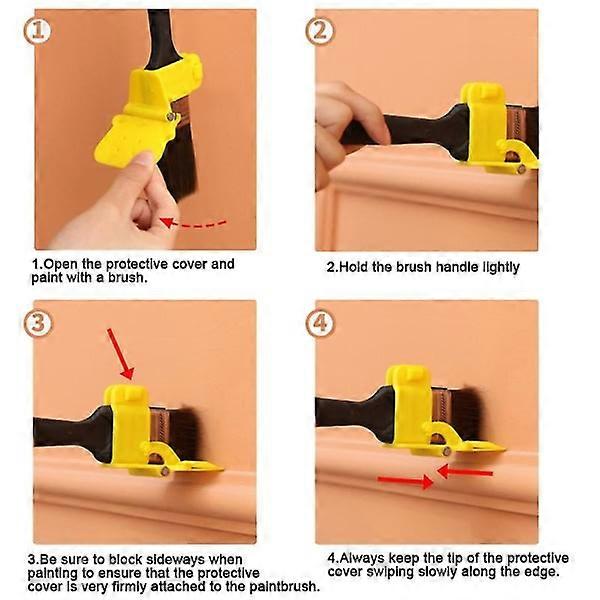 ①

1.Open the protective cover and paint with a brush.

②

2.Hold the brush handle lightly

③

3.Be sure to block sideways when painting to ensure that the protective cover is very firmly attached to the paintbrush.

④

4.Always keep the tip of the protective cover swiping slowly along the edge.