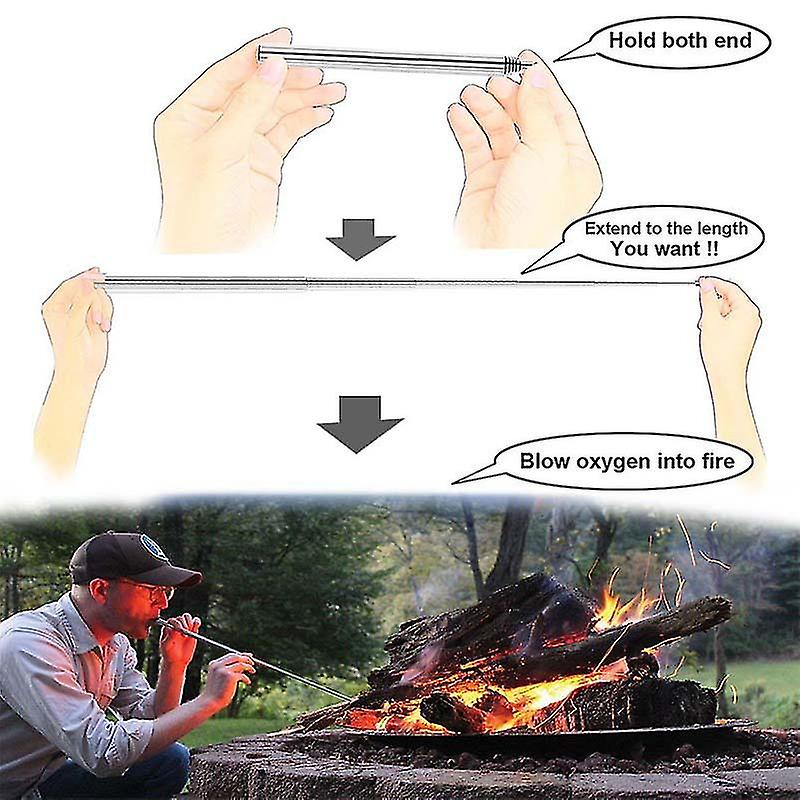 Hold both end

Extend to the length You want !!

Blow oxygen into fire