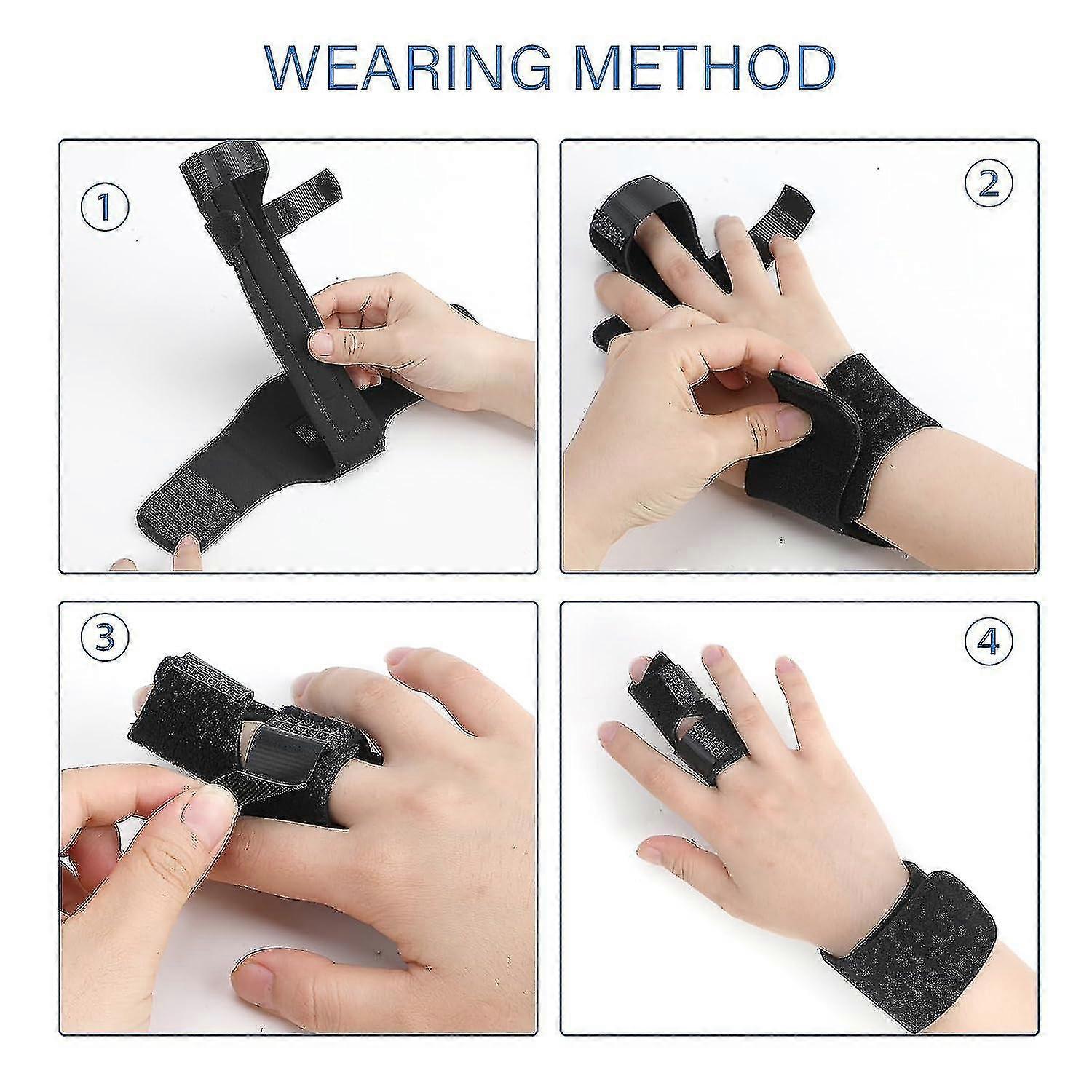 WEARING METHOD

①

②

③

④