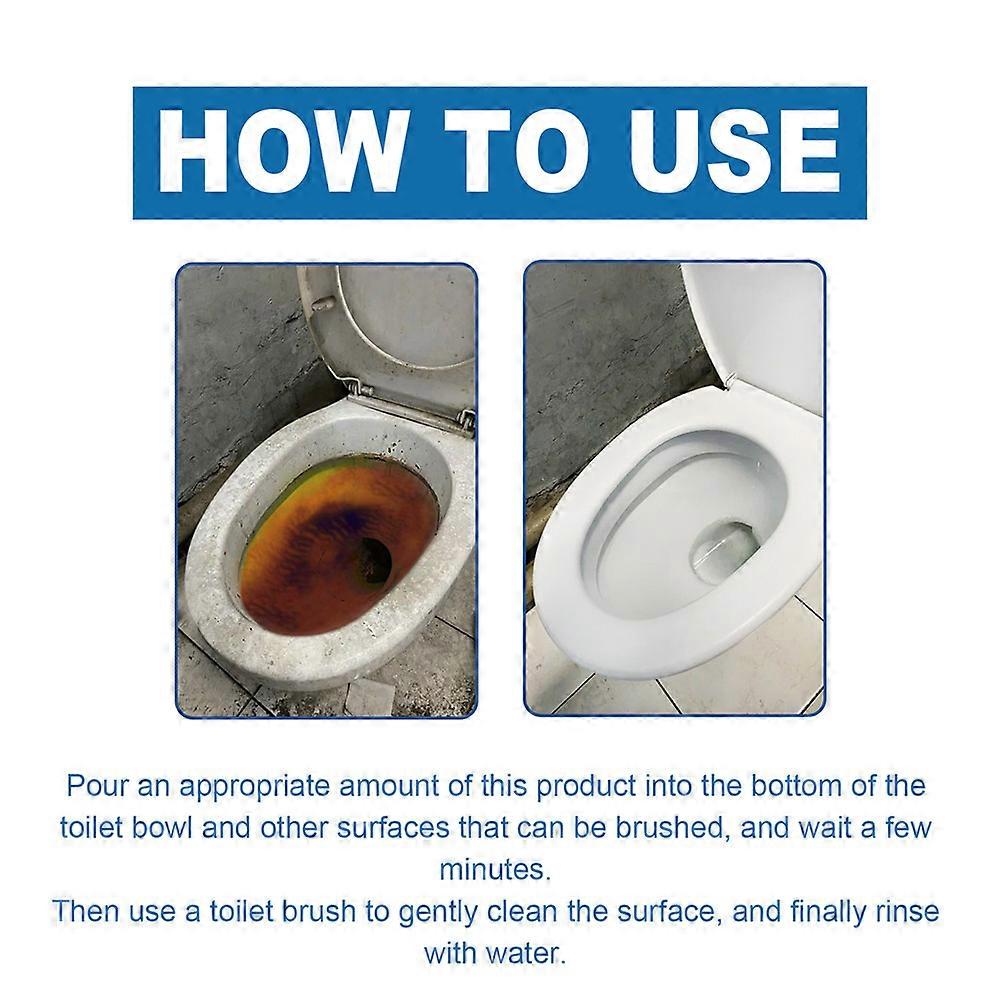 HOW TO USE

Pour an appropriate amount of this product into the bottom of the toilet bowl and other surfaces that can be brushed, and wait a few minutes.
Then use a toilet brush to gently clean the surface, and finally rinse with water.