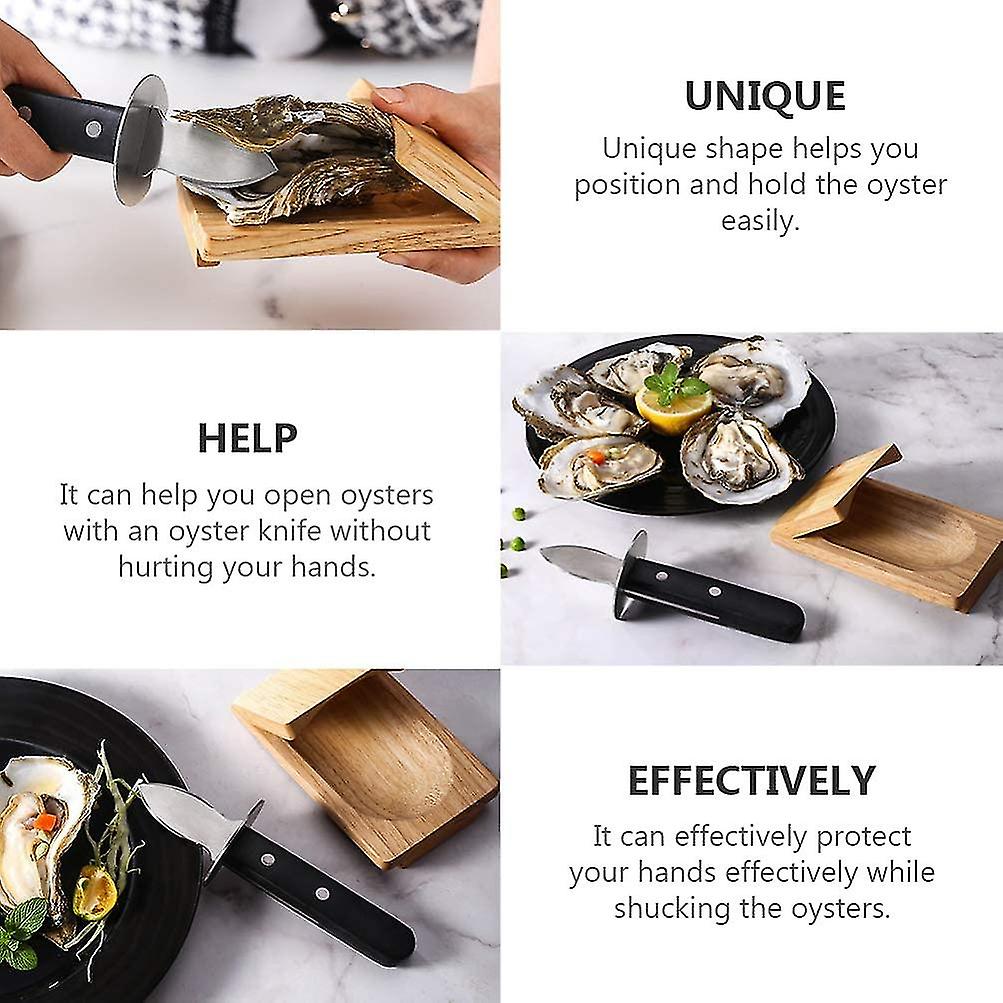 UNIQUE

Unique shape helps you position and hold the oyster easily.

HELP

It can help you open oysters with an oyster knife without hurting your hands.

EFFECTIVELY

It can effectively protect your hands effectively while shucking the oysters.