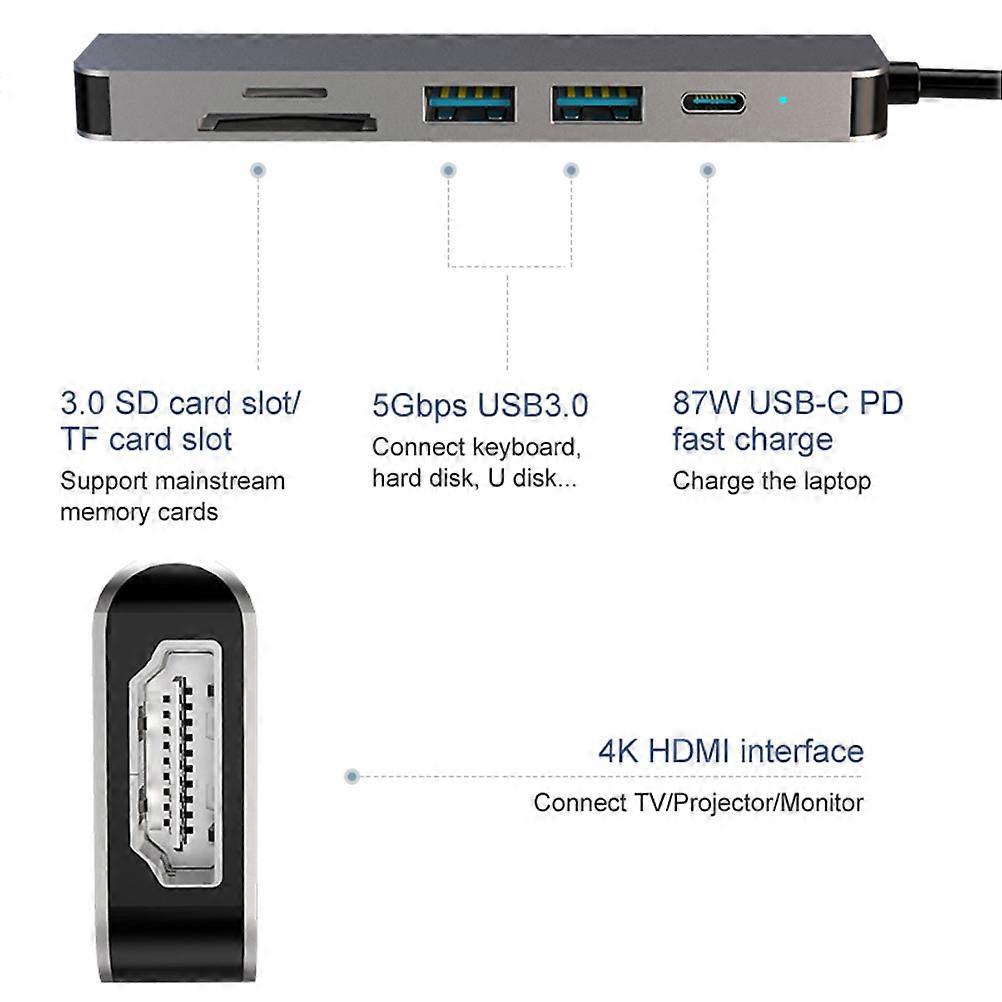 3.0 SD card slot/
TF card slot
Support mainstream memory cards

5Gbps USB3.0
Connect keyboard, hard disk, U disk...

87W USB-C PD
fast charge
Charge the laptop

4K HDMI interface
Connect TV/Projector/Monitor