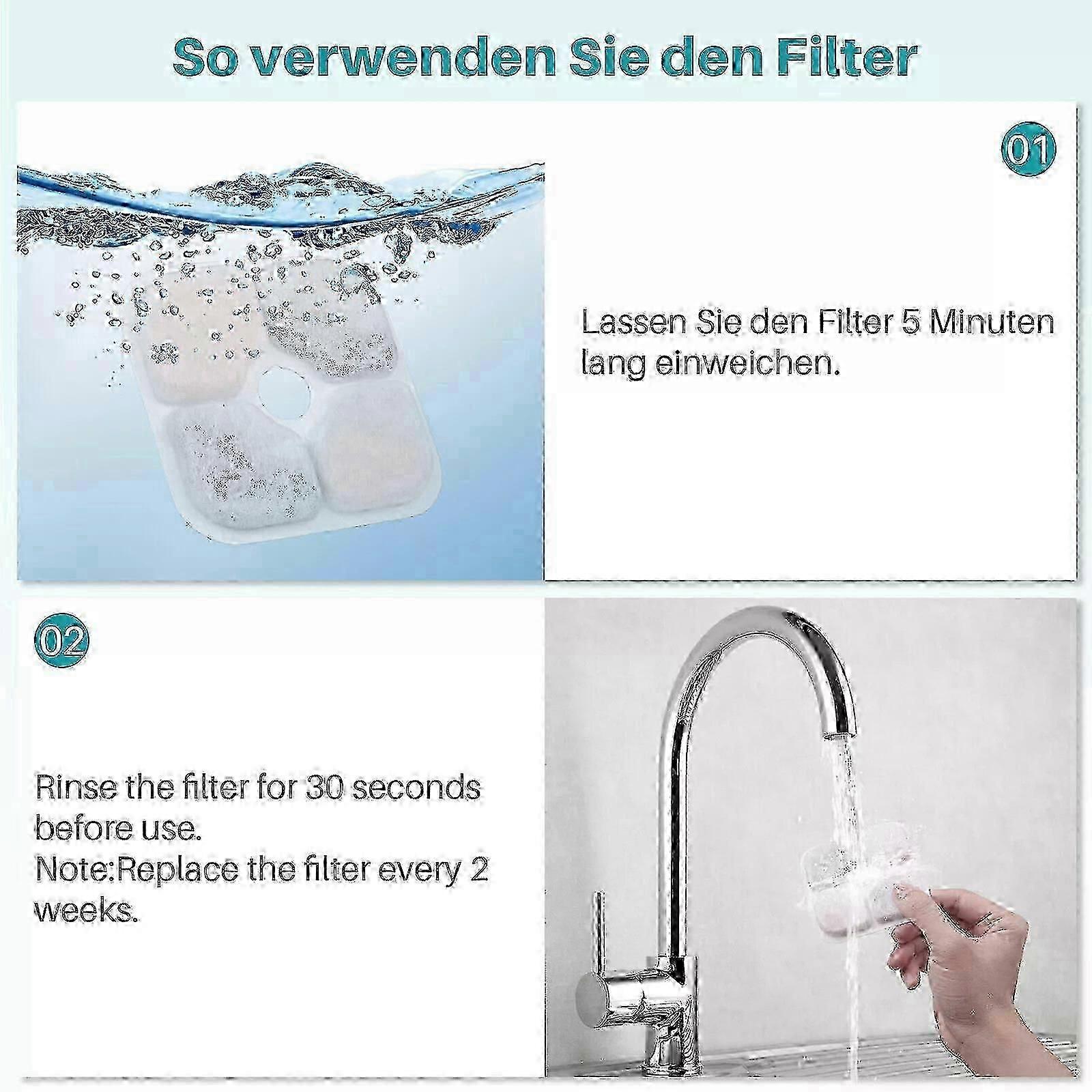 So verwenden Sie den Filter

01

Lassen Sie den Filter 5 Minuten lang einweichen.

02

Rinse the filter for 30 seconds before use.
Note:Replace the filter every 2 weeks.