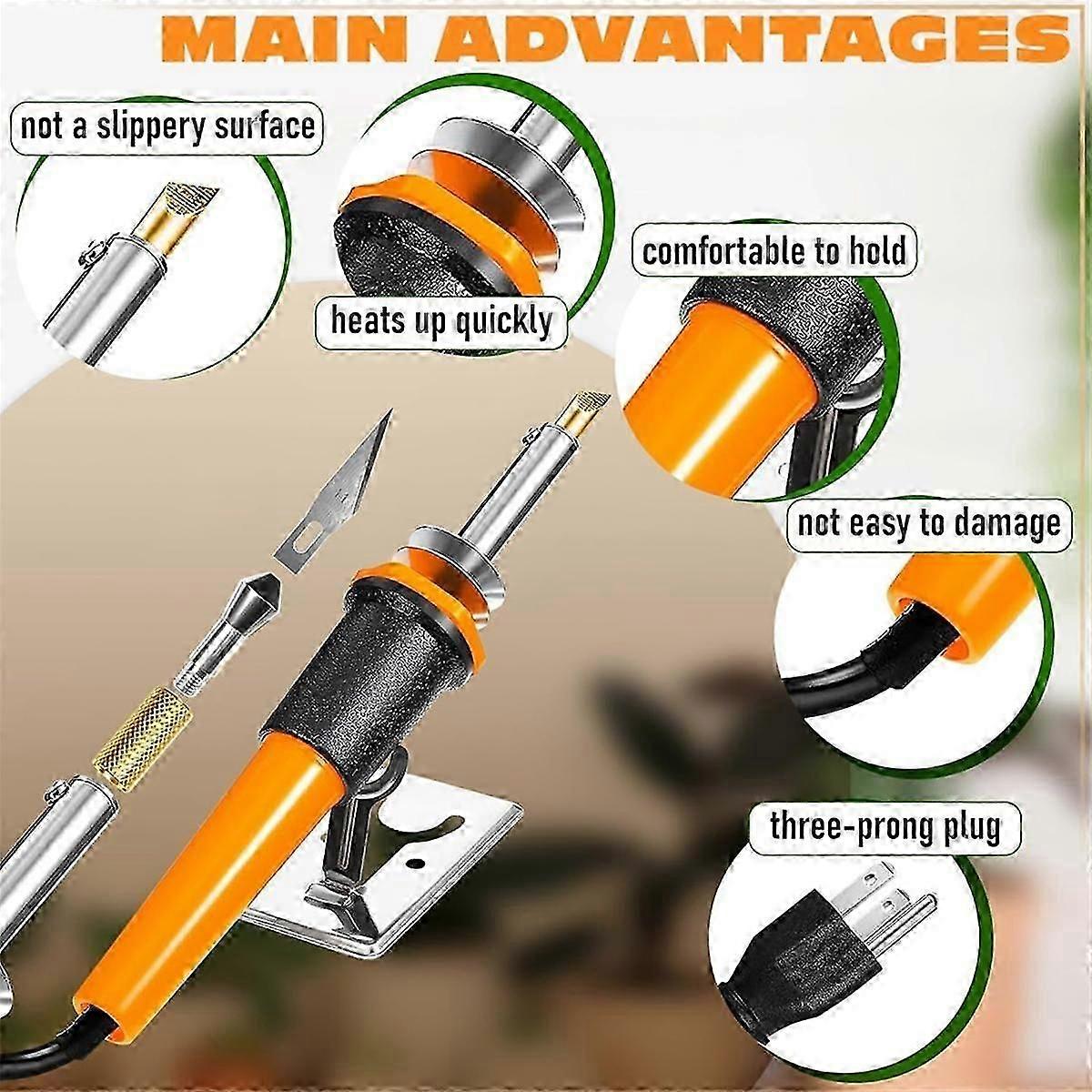 MAIN ADVANTAGES

not a slippery surface

heats up quickly

comfortable to hold

not easy to damage

three-prong plug