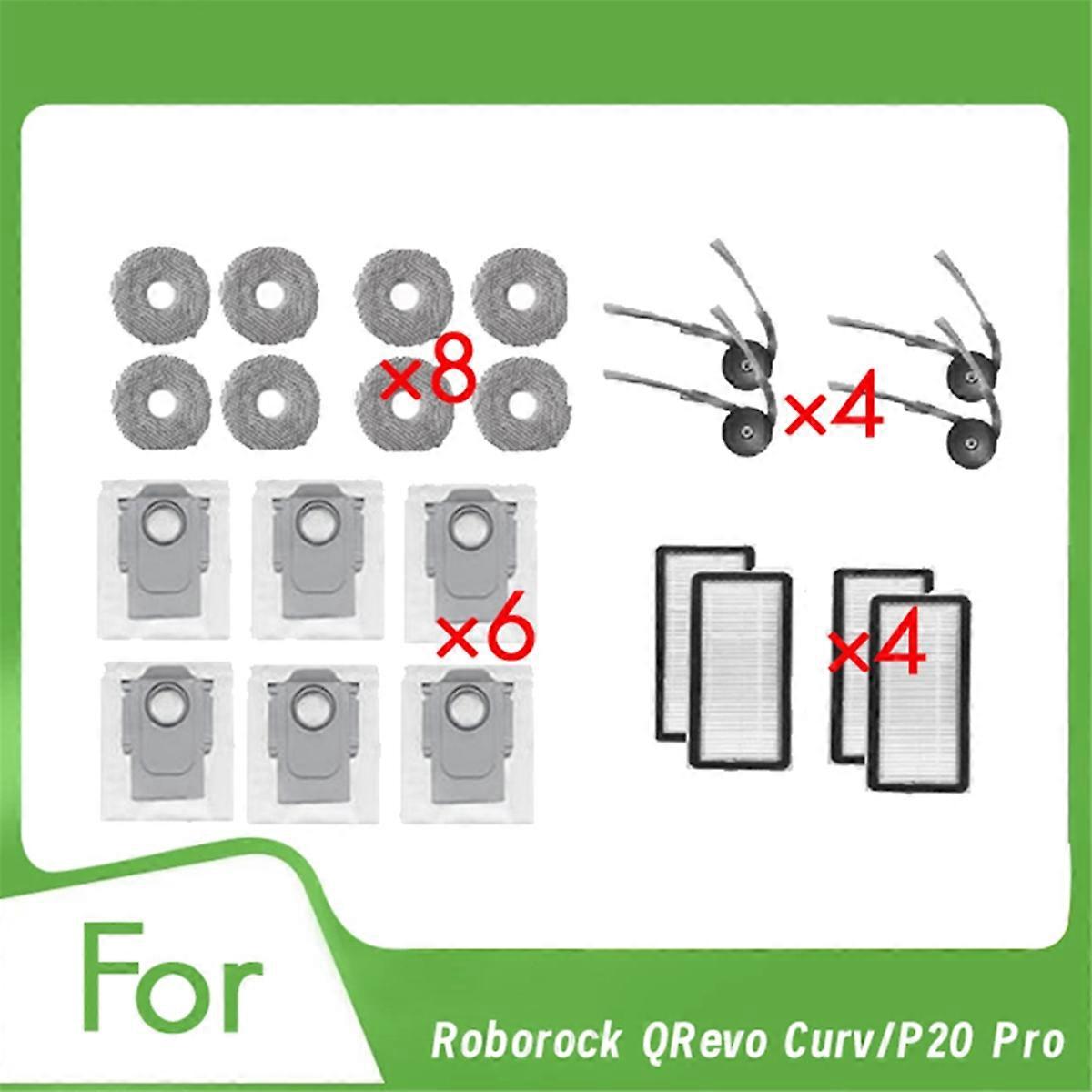 ×8

×4

×6

×4

For

Roborock QRevo Curv/P20 Pro