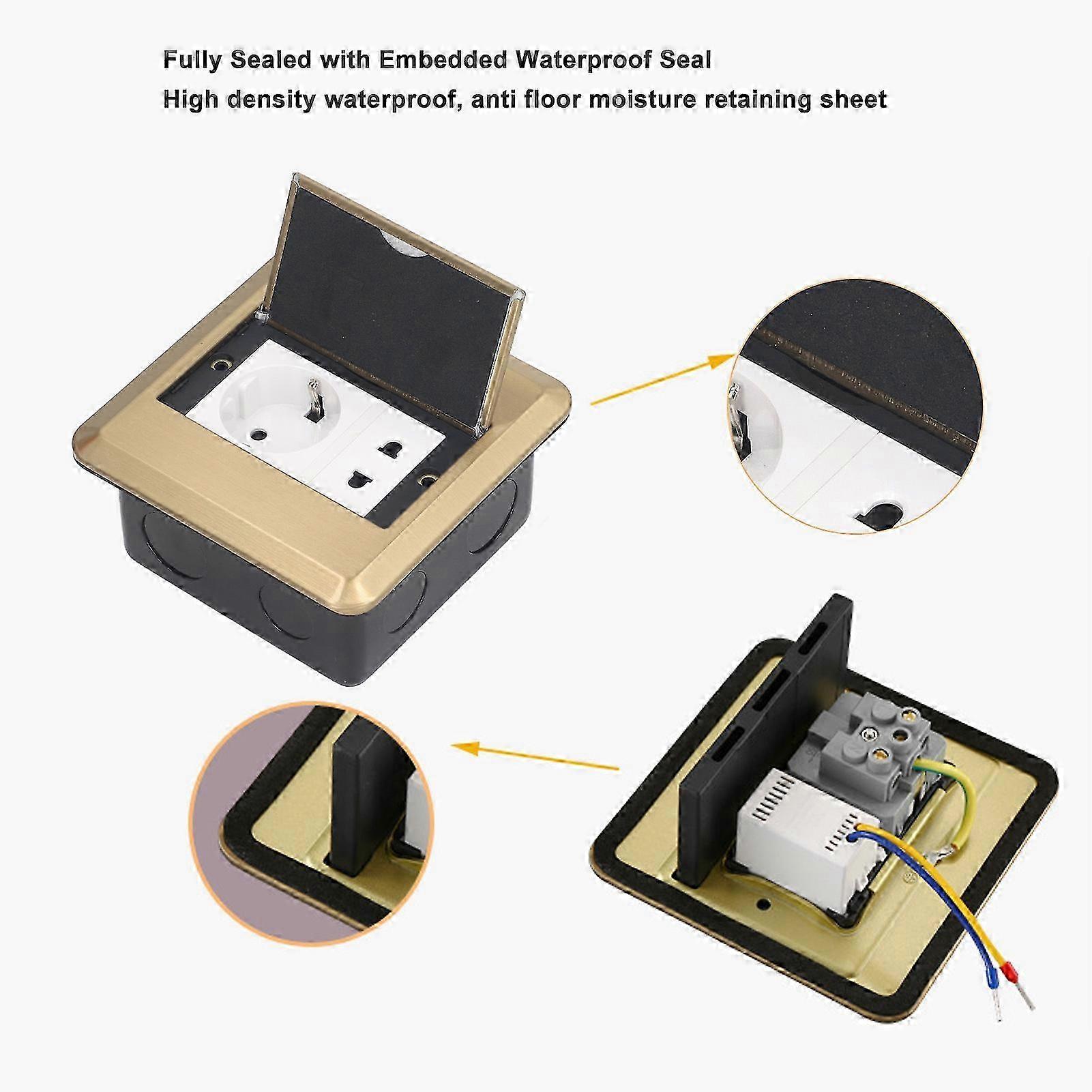 Fully Sealed with Embedded Waterproof Seal
High density waterproof, anti floor moisture retaining sheet