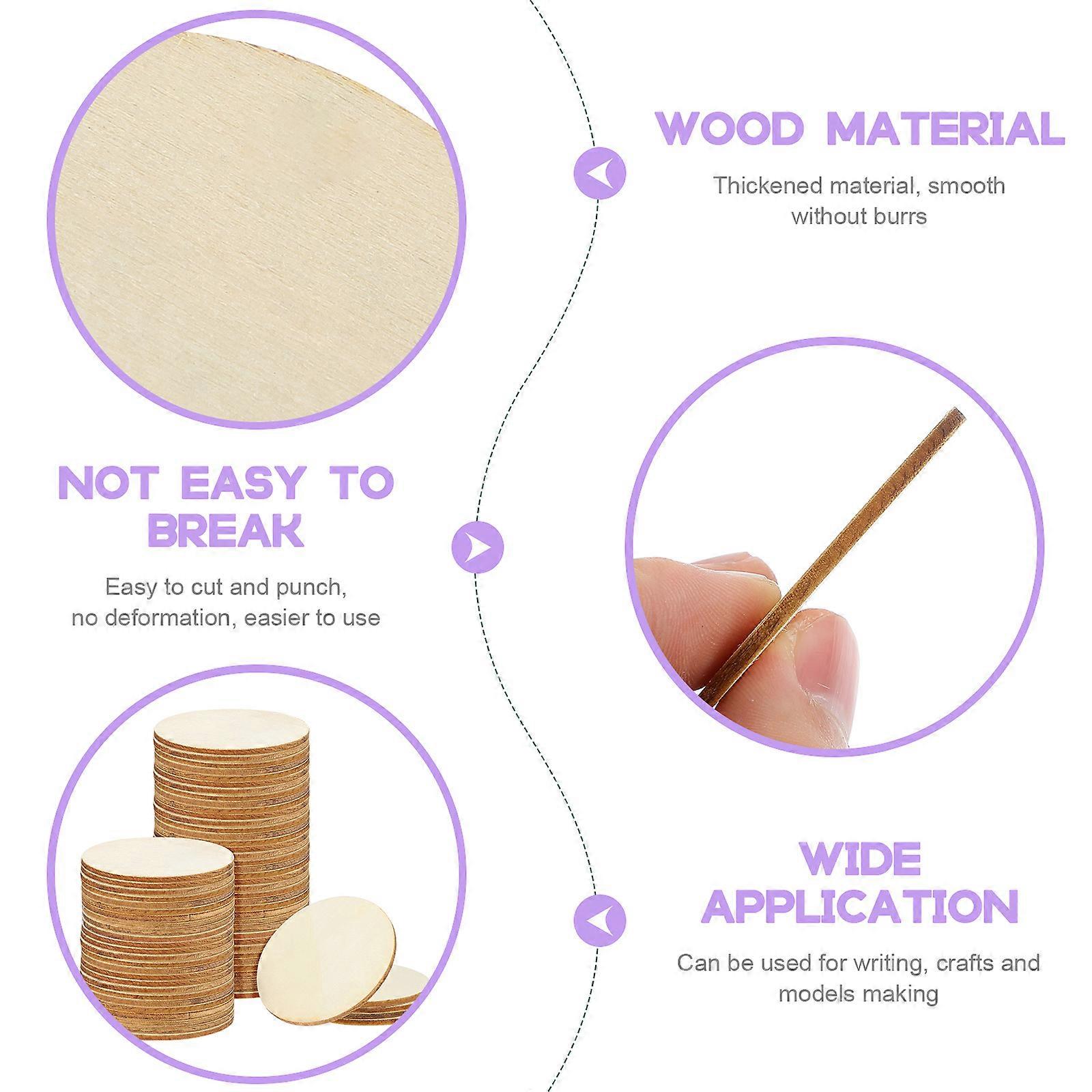 WOOD MATERIAL

Thickened material, smooth without burrs

NOT EASY TO BREAK

Easy to cut and punch, no deformation, easier to use

WIDE APPLICATION

Can be used for writing, crafts and models making