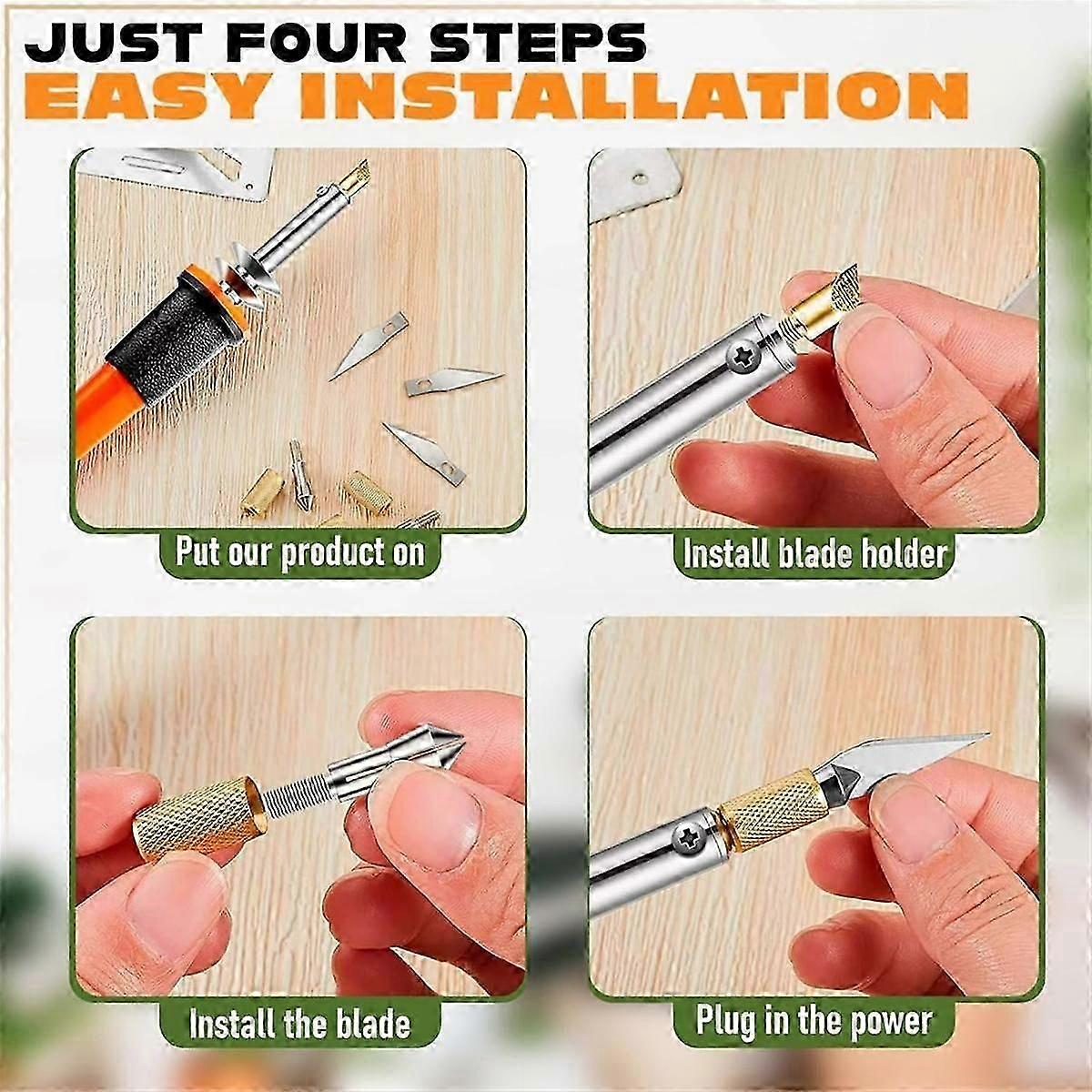 JUST FOUR STEPS
EASY INSTALLATION

Put our product on

Install blade holder

Install the blade

Plug in the power