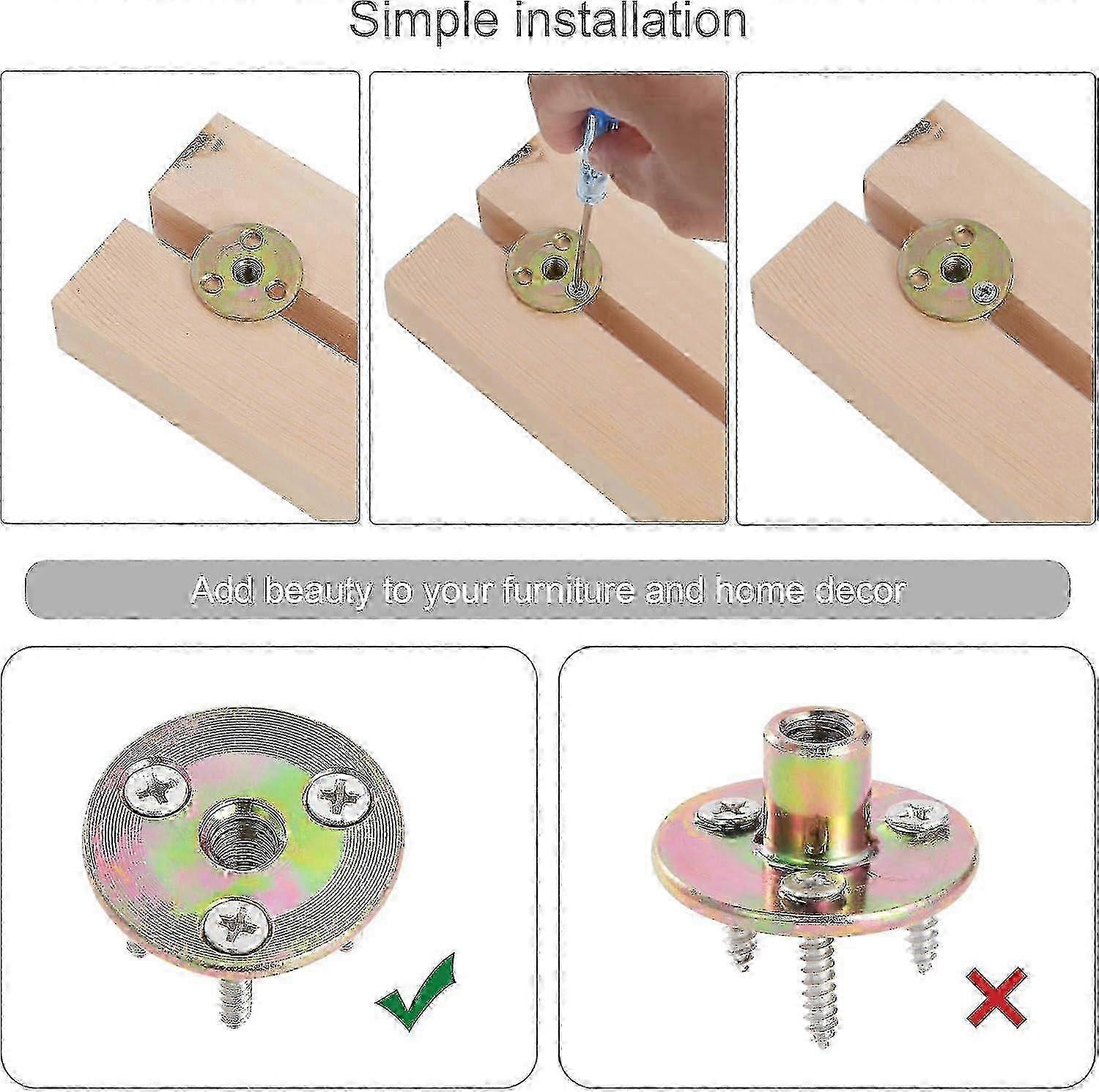 Simple installation

Add beauty to your furniture and home decor