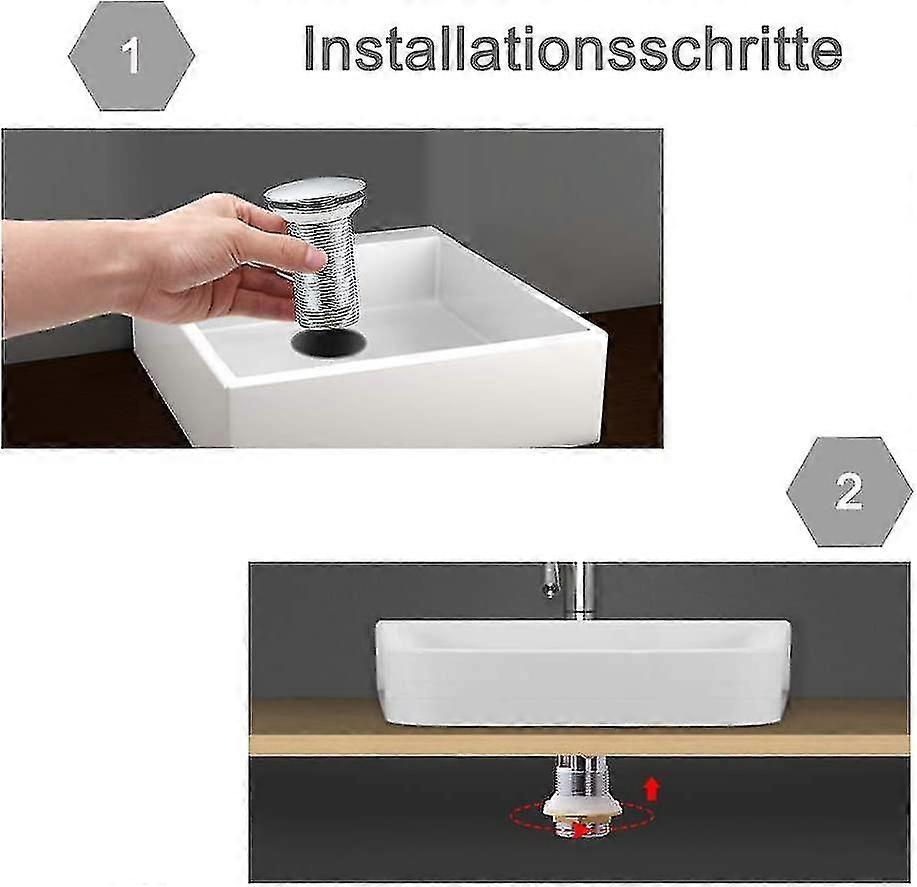 1

Installationsschritte

2