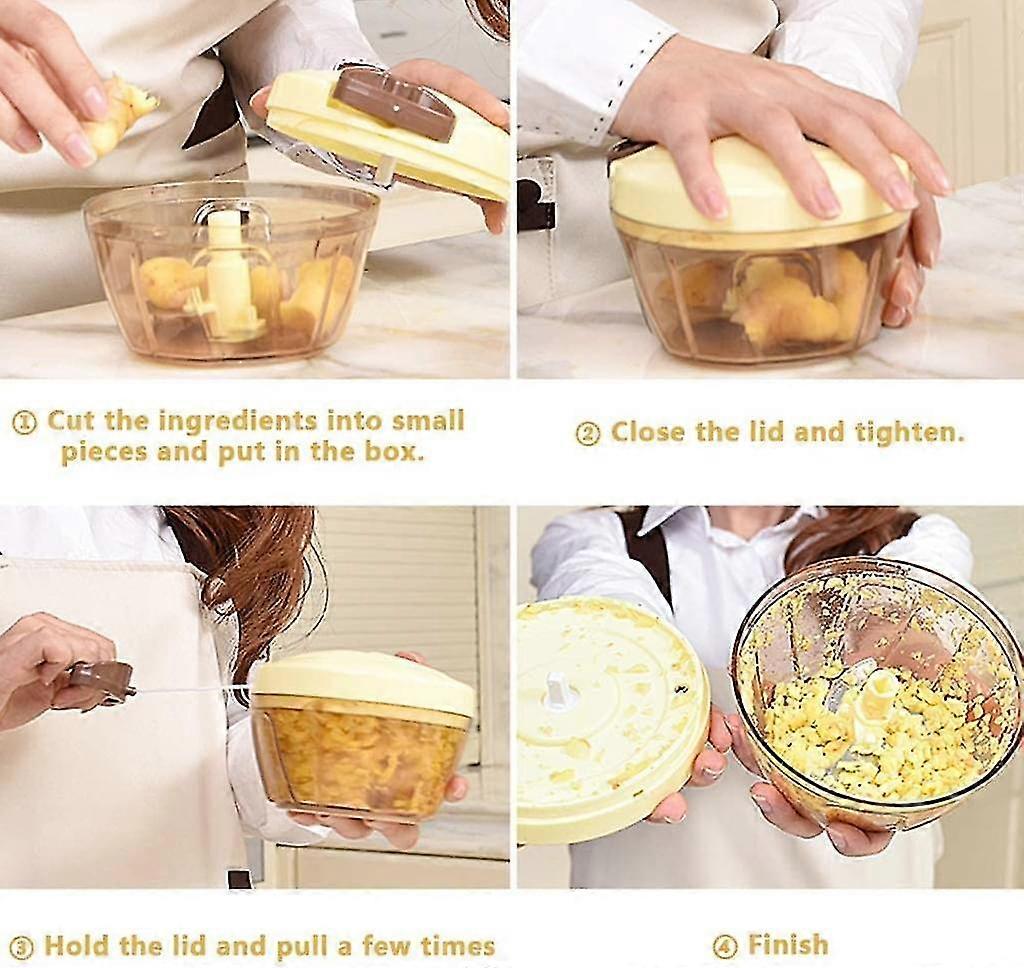 ① Cut the ingredients into small pieces and put in the box.

② Close the lid and tighten.

③ Hold the lid and pull a few times

④ Finish