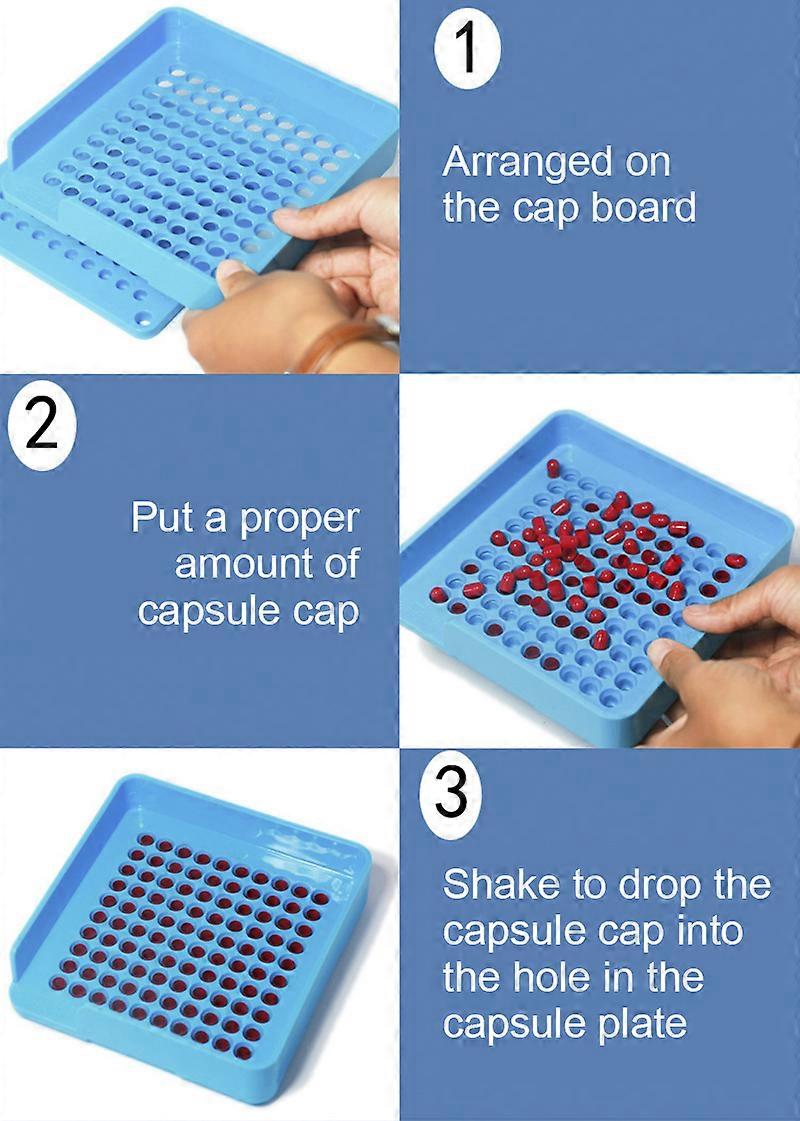 1

Arranged on the cap board

2

Put a proper amount of capsule cap

3

Shake to drop the capsule cap into the hole in the capsule plate