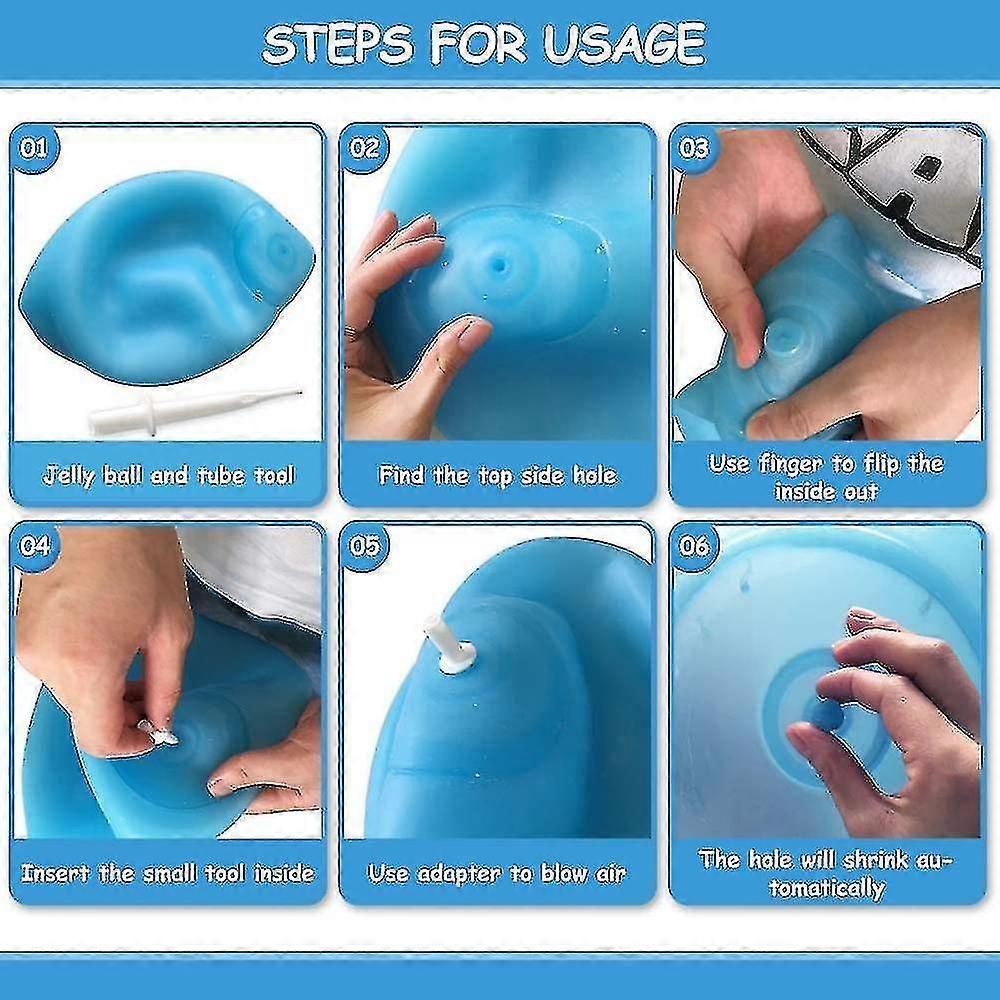 STEPS FOR USAGE

01
Jelly ball and tube tool

02
Find the top side hole

03
Use finger to flip the inside out

04
Insert the small tool inside

05
Use adapter to blow air

06
The hole will shrink automatically