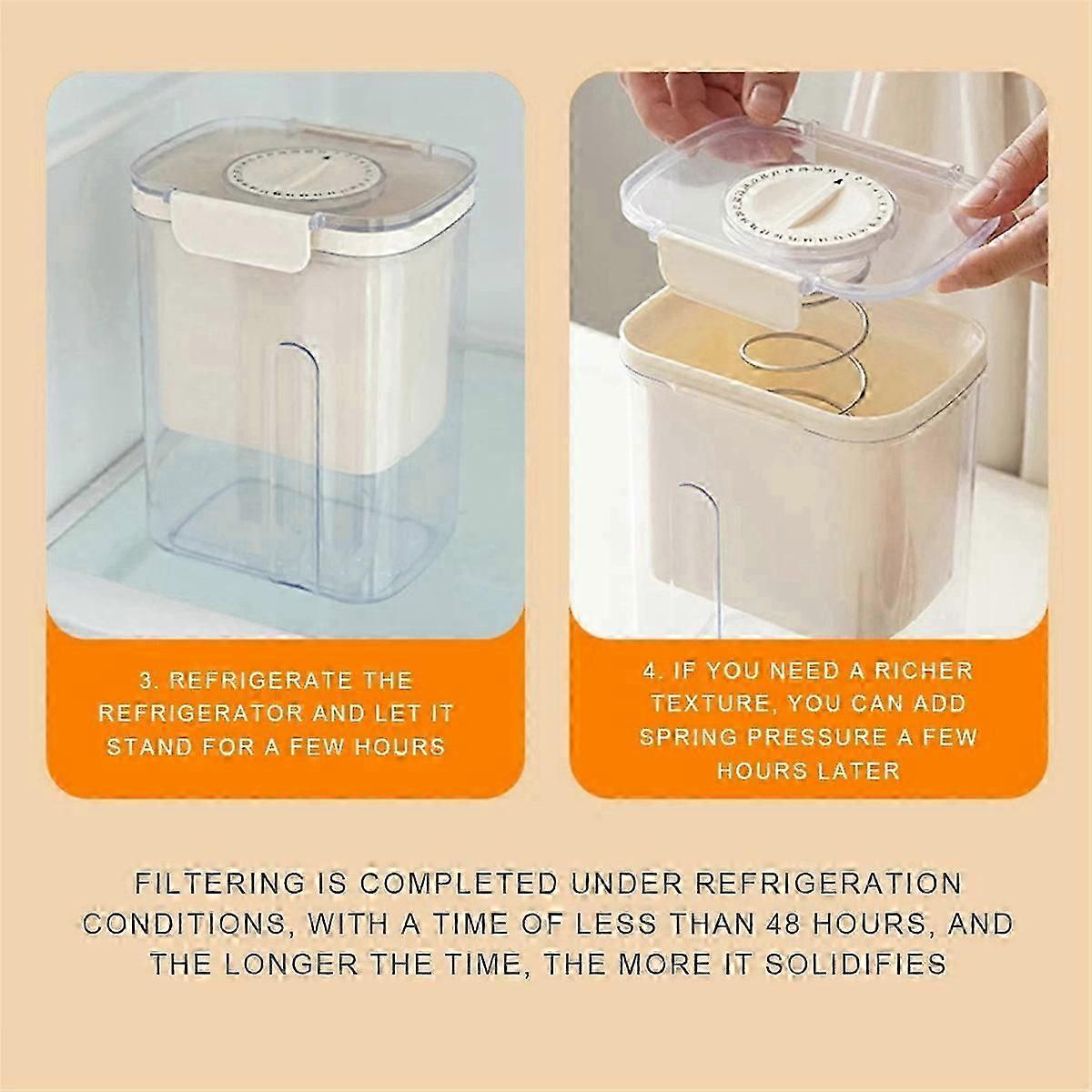 3. REFRIGERATE THE REFRIGERATOR AND LET IT STAND FOR A FEW HOURS

4. IF YOU NEED A RICHER TEXTURE, YOU CAN ADD SPRING PRESSURE A FEW HOURS LATER

FILTERING IS COMPLETED UNDER REFRIGERATION CONDITIONS, WITH A TIME OF LESS THAN 48 HOURS, AND THE LONGER THE TIME, THE MORE IT SOLIDIFIES