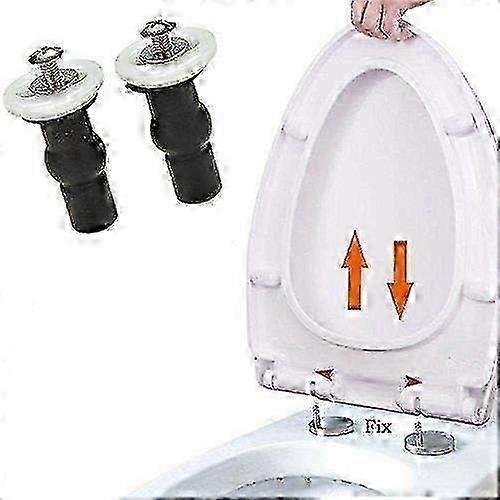 Fix