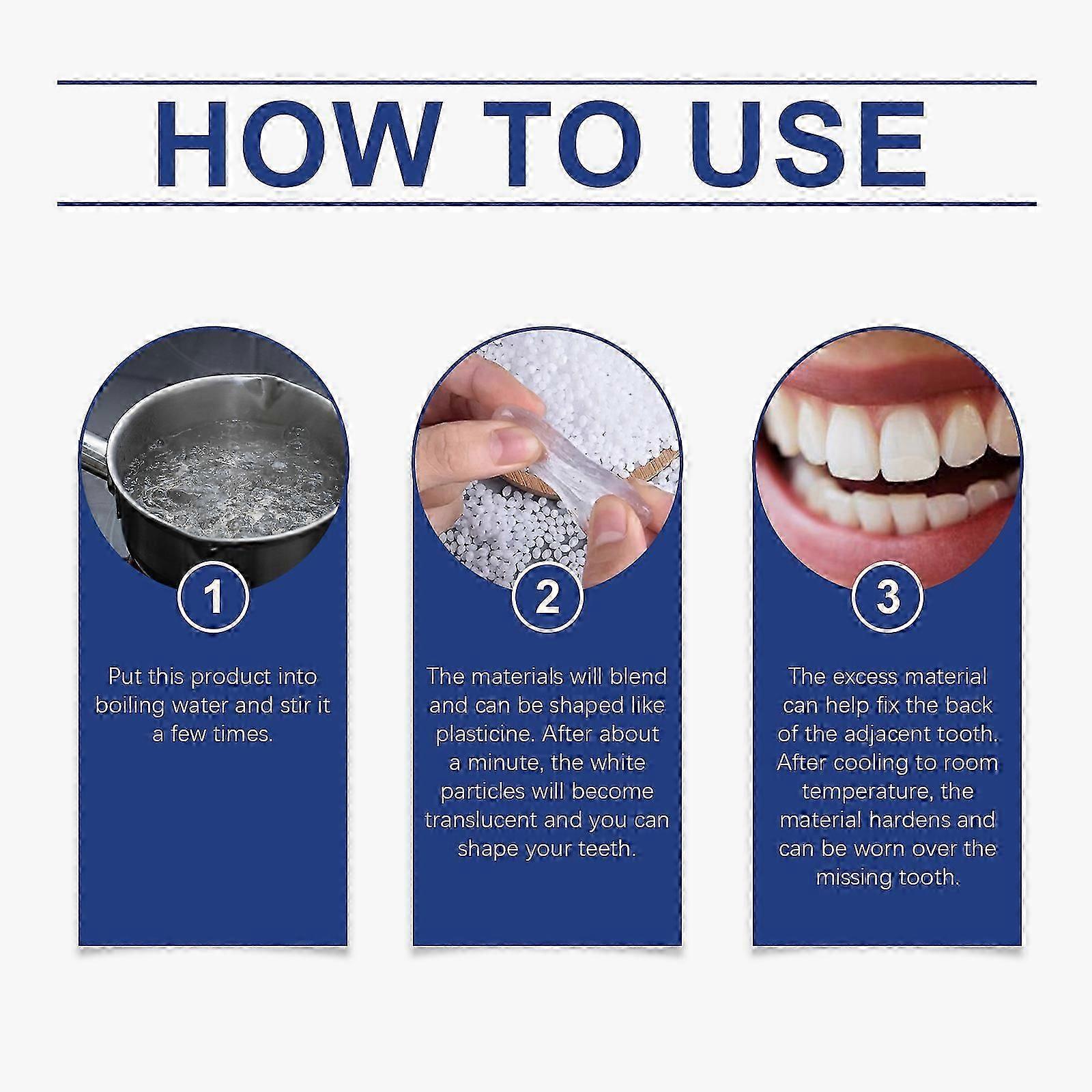 HOW TO USE

1

Put this product into boiling water and stir it a few times.

2

The materials will blend and can be shaped like plasticine. After about a minute, the white particles will become translucent and you can shape your teeth.

3

The excess material can help fix the back of the adjacent tooth. After cooling to room temperature, the material hardens and can be worn over the missing tooth.