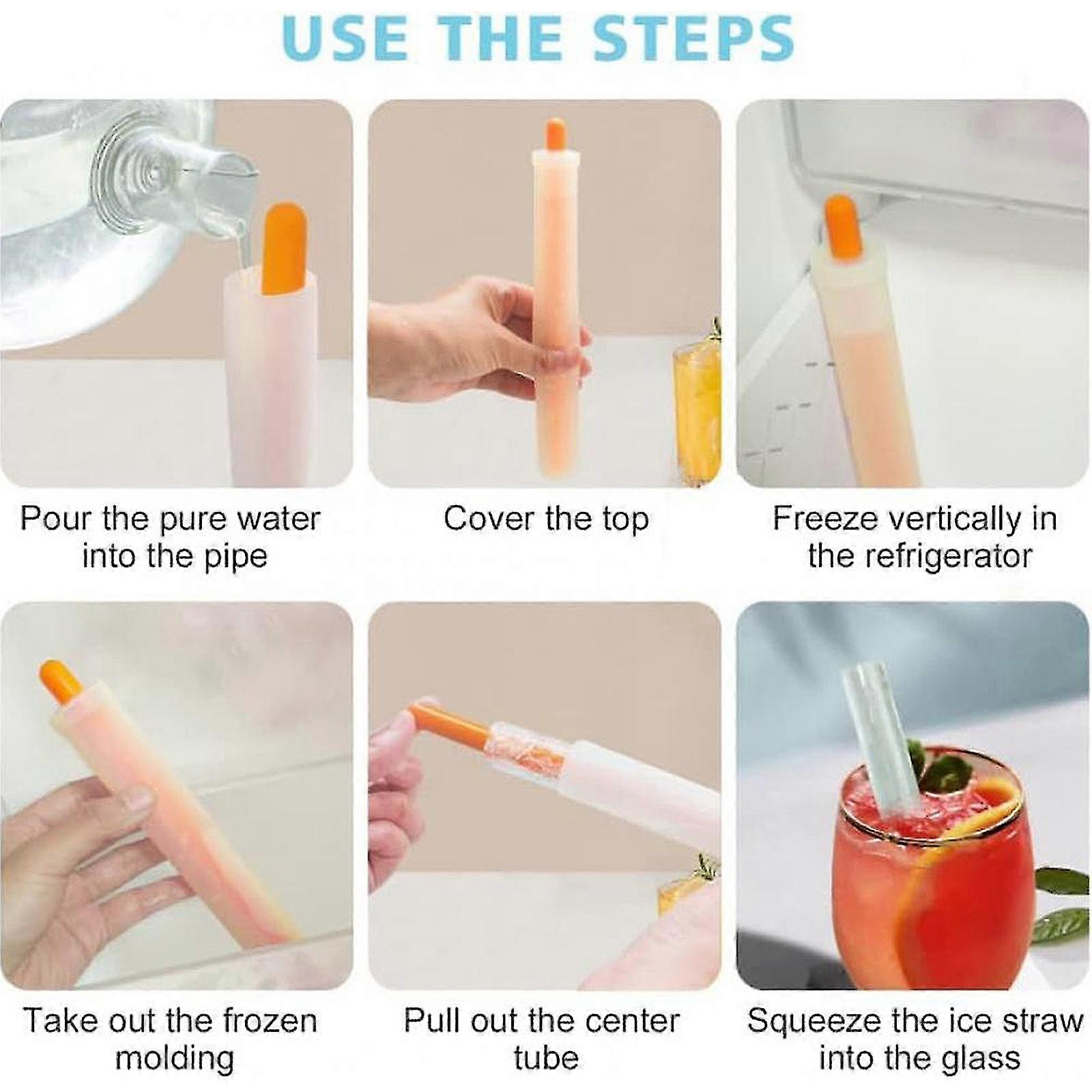 USE THE STEPS

Pour the pure water into the pipe

Cover the top

Freeze vertically in the refrigerator

Take out the frozen molding

Pull out the center tube

Squeeze the ice straw into the glass