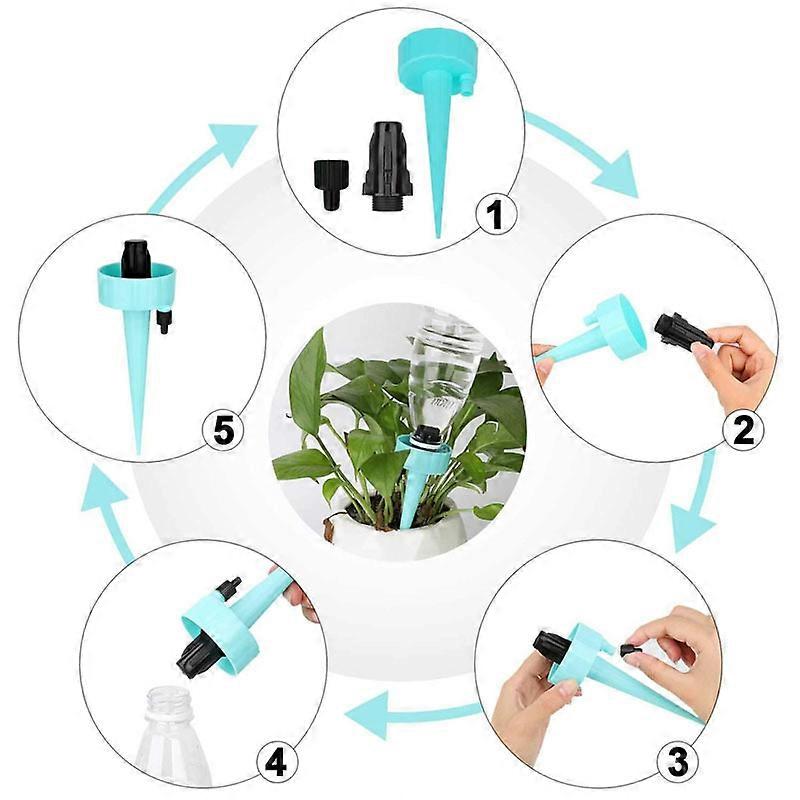 1
2
3
4
5