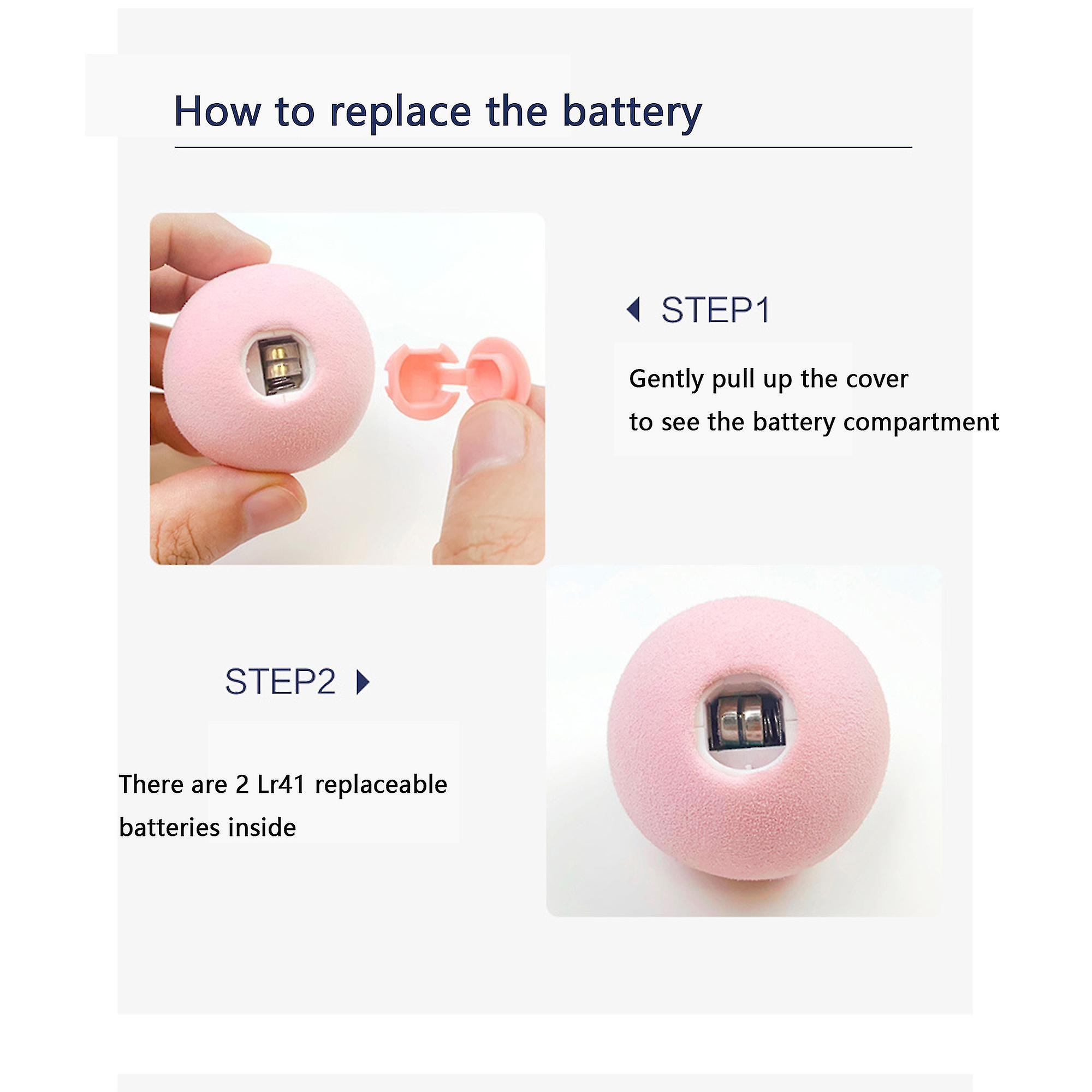 How to replace the battery

STEP1

Gently pull up the cover
to see the battery compartment

STEP2

There are 2 Lr41 replaceable batteries inside