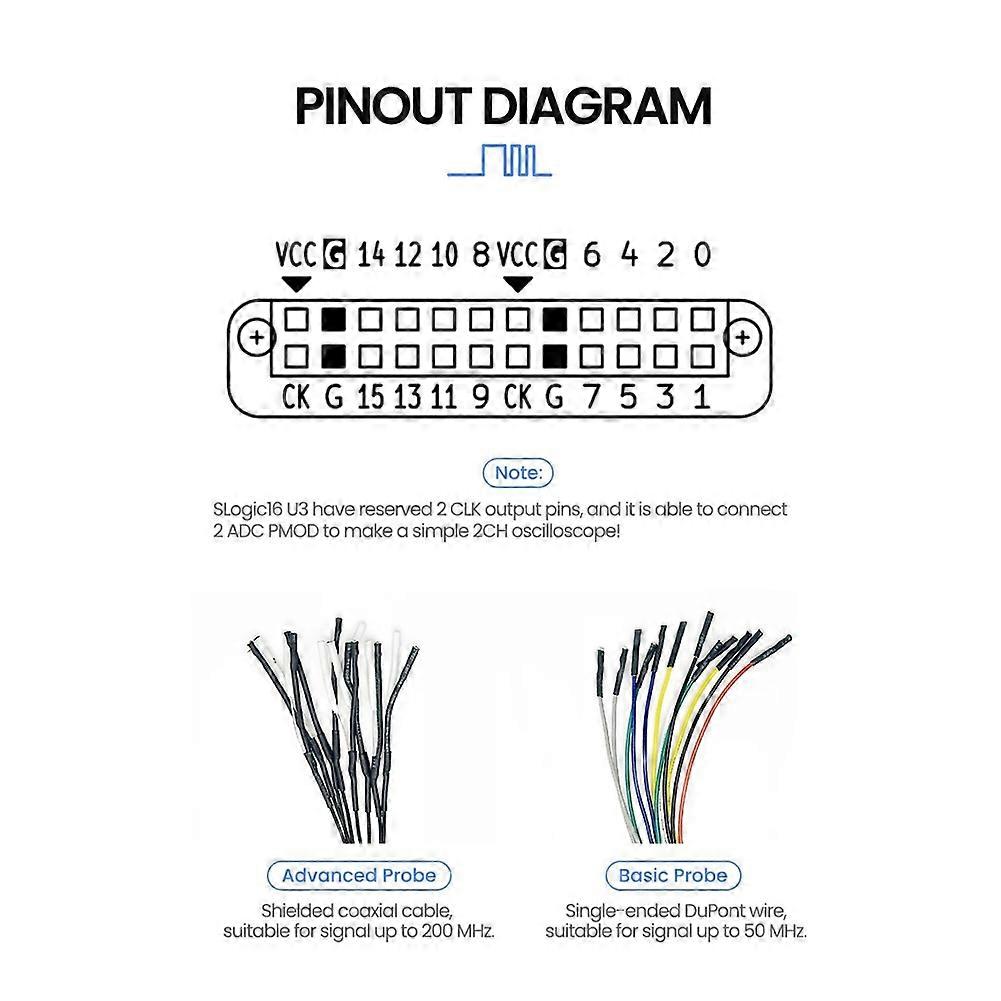 PINOUT DIAGRAM

VCC G 14 12 10 8 VCC G 6 4 2 0

CK G 15 13 11 9 CK G 7 5 3 1

Note:

SLogic16 U3 have reserved 2 CLK output pins, and it is able to connect 2 ADC PMOD to make a simple 2CH oscilloscope!

Advanced Probe

Shielded coaxial cable, suitable for signal up to 200 MHz.

Basic Probe

Single-ended DuPont wire, suitable for signal up to 50 MHz.